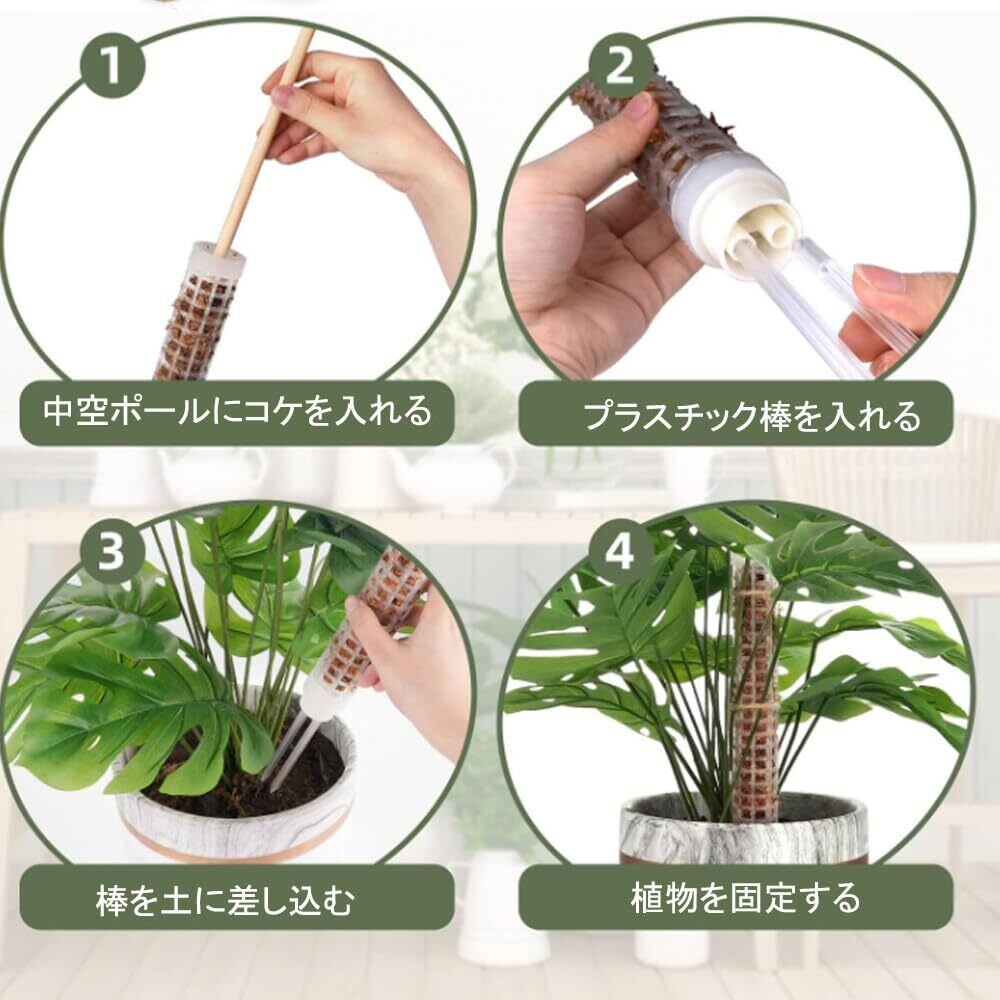 1
中空ポールにコケを入れる

2
プラスチック棒を入れる

3
棒を土に差し込む

4
植物を固定する