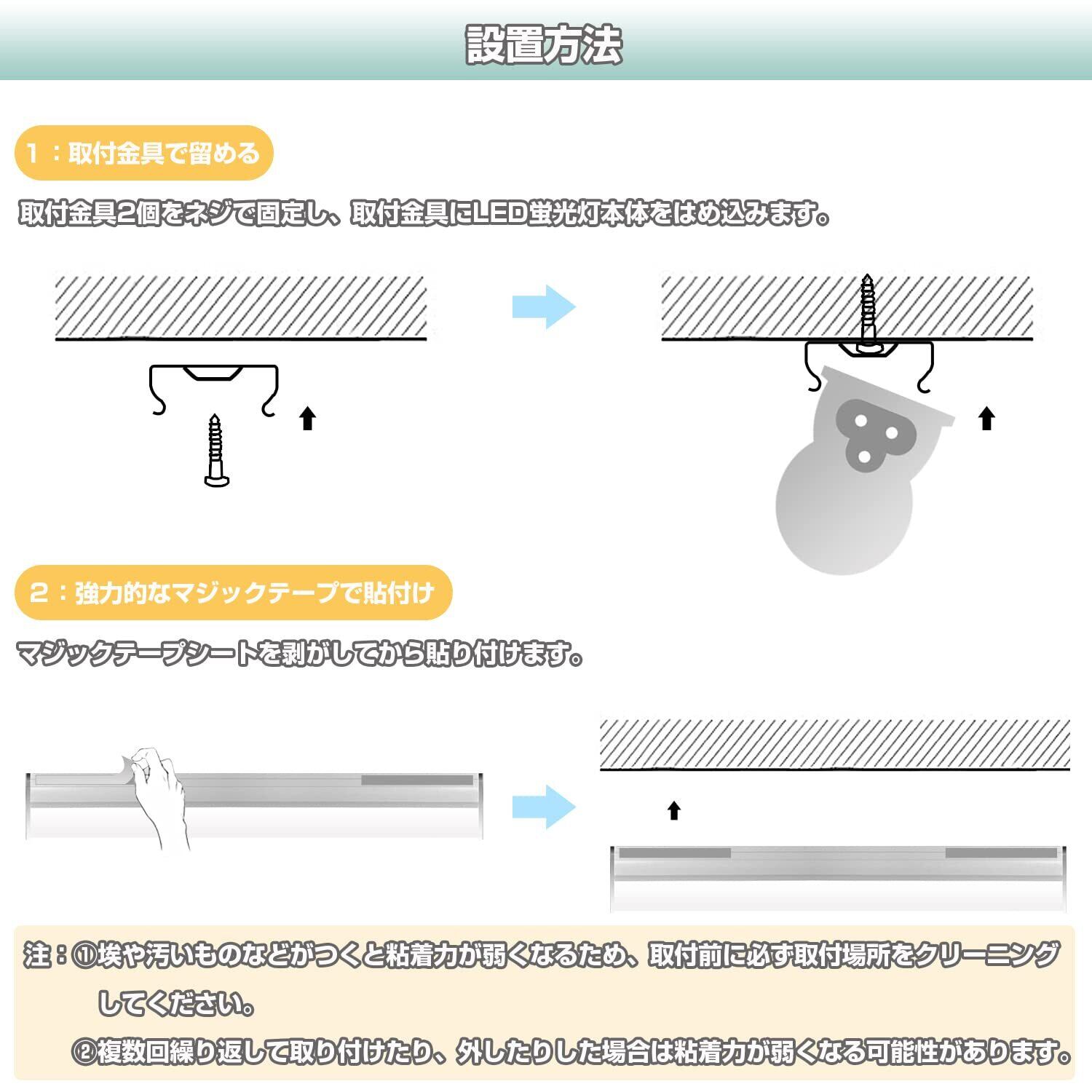 設置方法

1：取付金具で留める

取付金具2個をネジで固定し、取付金具にLED蛍光灯本体をはめ込みます。

2：強力的なマジックテープで貼付け

マジックテープシートを剥がしてから貼り付けます。

注：①埃や汚いものなどがつくと粘着力が弱くなるため、取付前に必ず取付場所をクリーニングしてください。

②複数回繰り返して取り付けたり、外したりした場合は粘着力が弱くなる可能性があります。