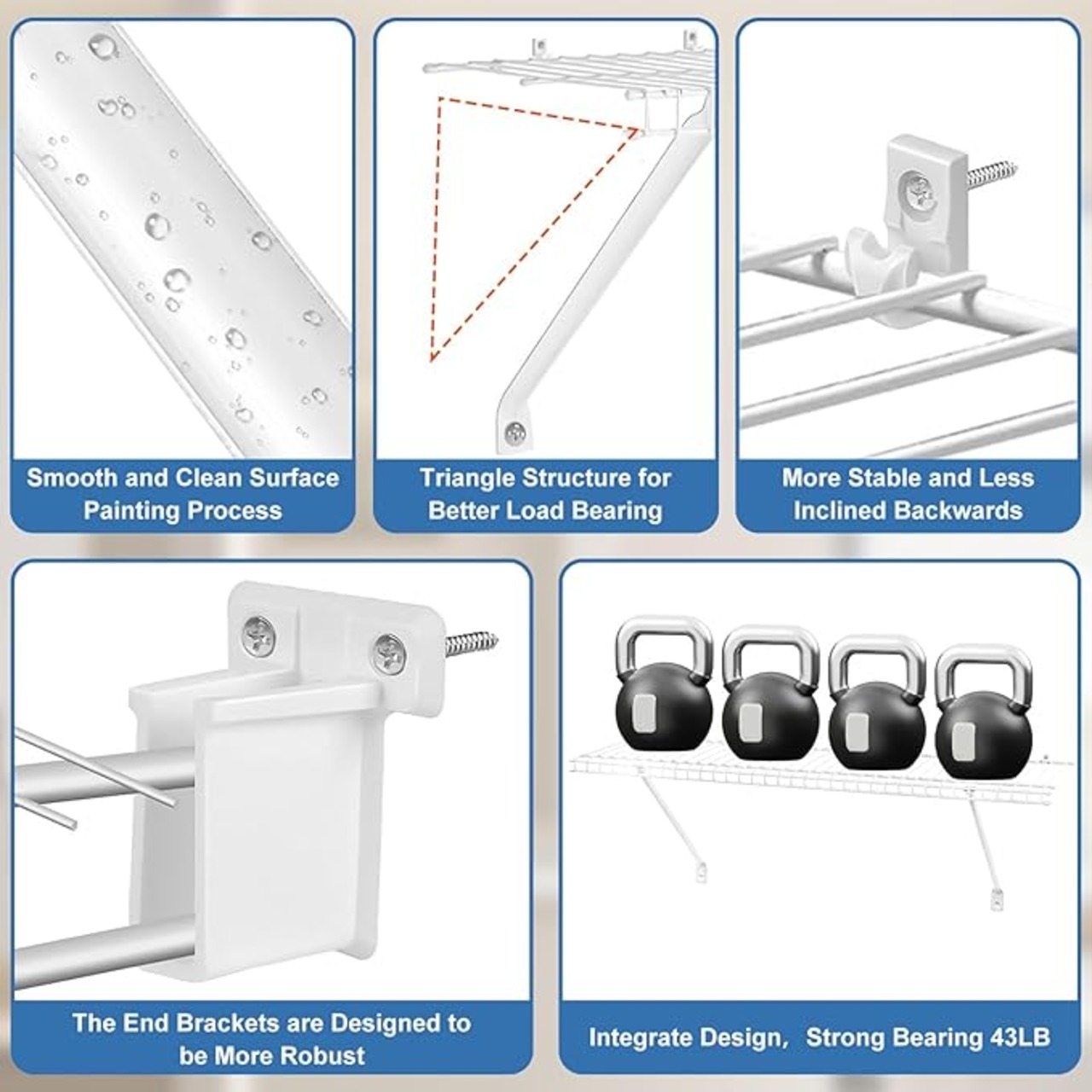 Smooth and Clean Surface Painting Process

Triangle Structure for Better Load Bearing

More Stable and Less Inclined Backwards

The End Brackets are Designed to be More Robust

Integrate Design, Strong Bearing 43LB