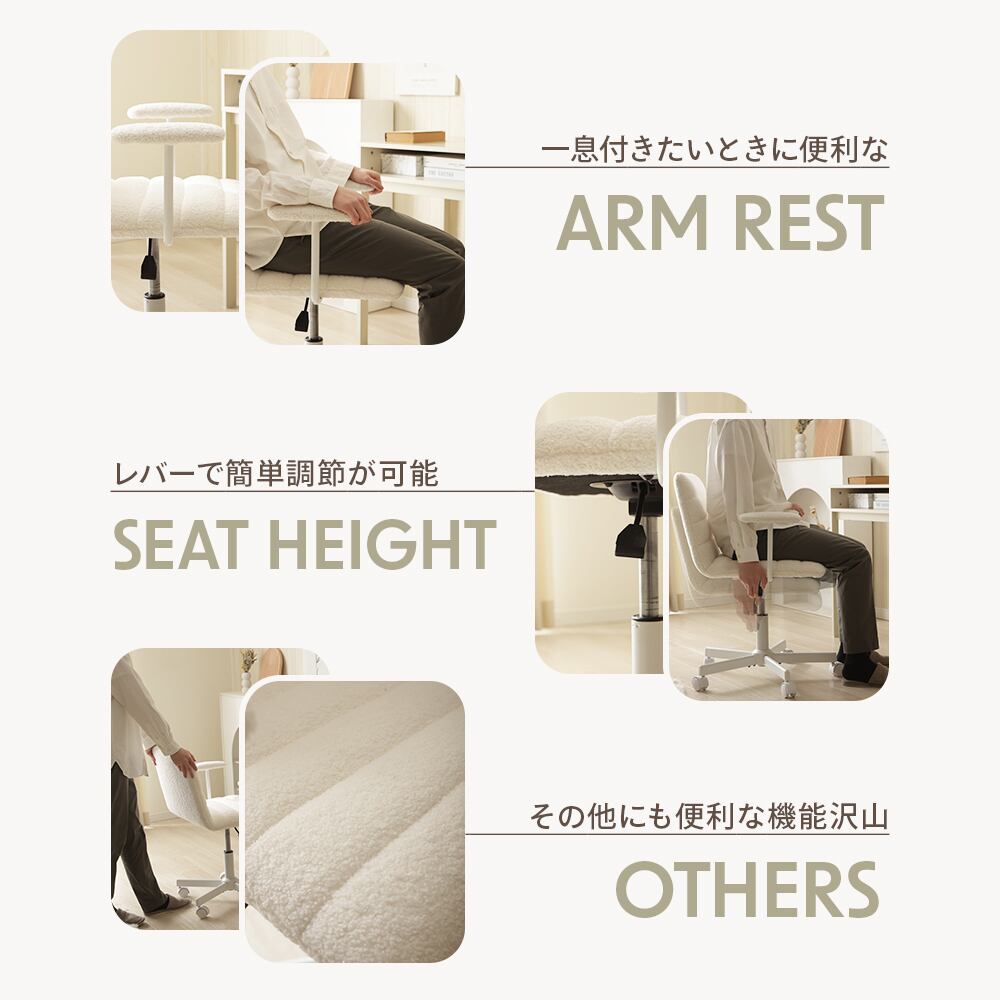 一息付きたいときに便利な

ARM REST

レバーで簡単調節が可能

SEAT HEIGHT

その他にも便利な機能沢山

OTHERS