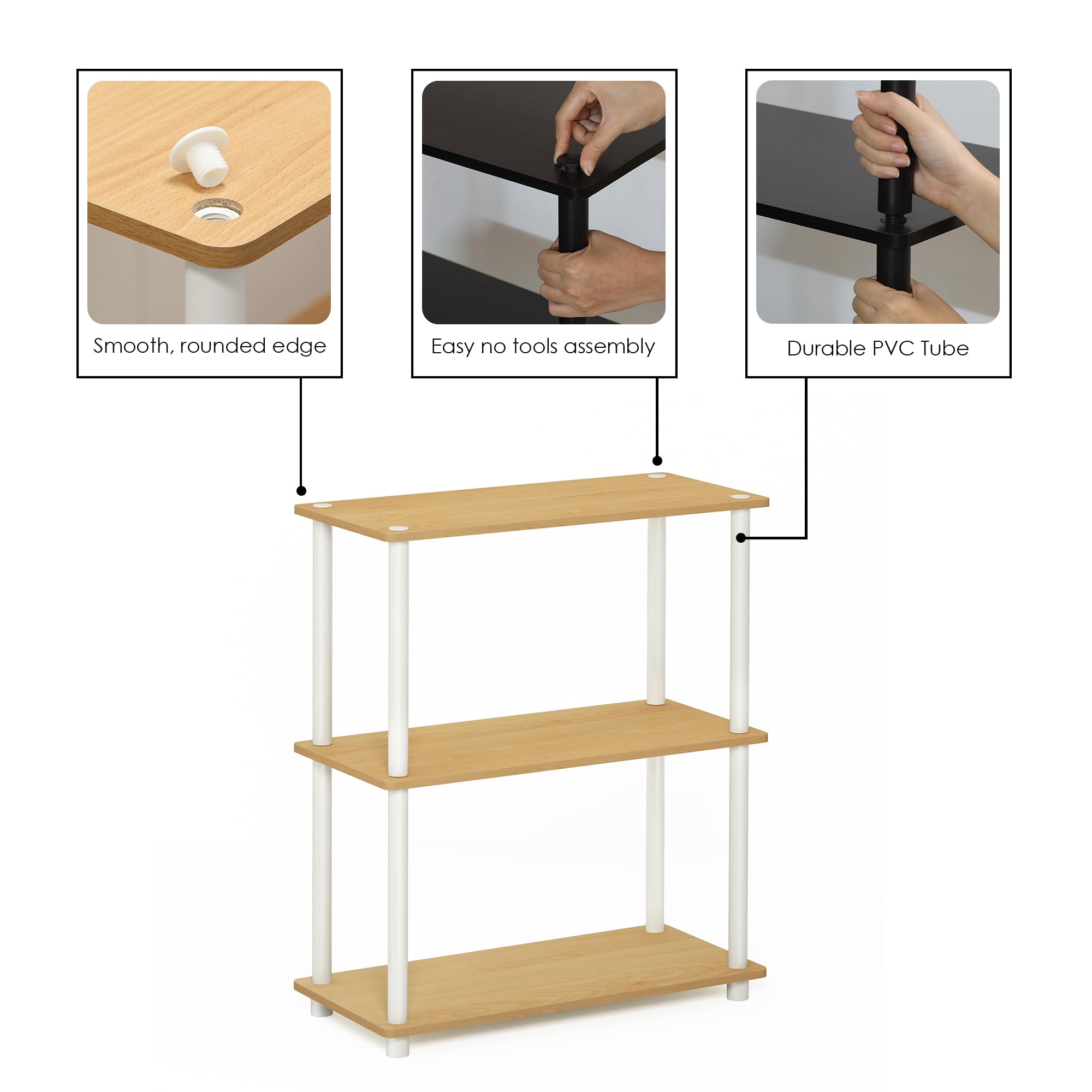 Smooth, rounded edge

Easy no tools assembly

Durable PVC Tube