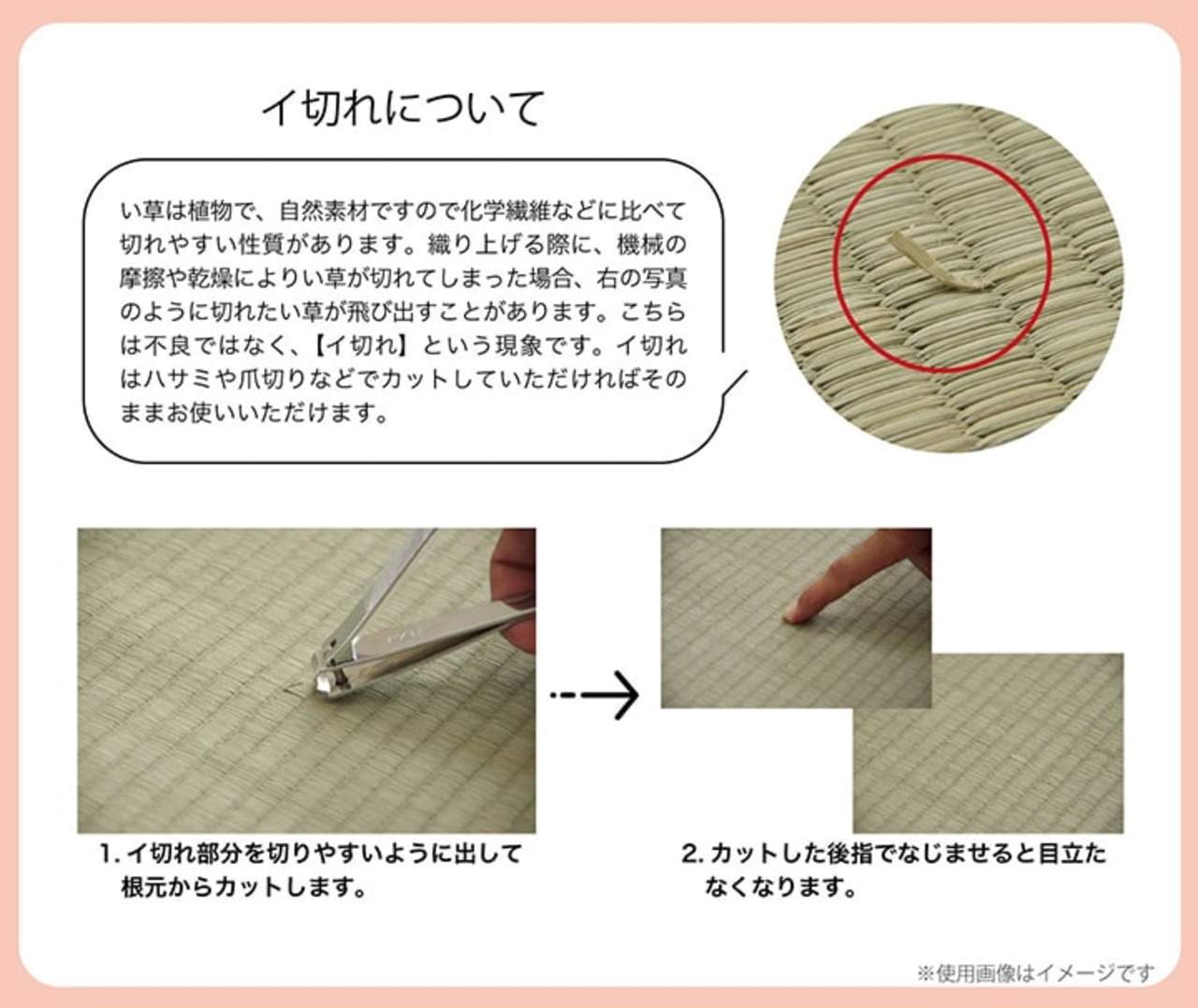 イ切れについて

い草は植物で、自然素材ですので化学繊維などに比べて切れやすい性質があります。織り上げる際に、機械の摩擦や乾燥によりい草が切れてしまった場合、右の写真のように切れたい草が飛び出すことがあります。こちらは不良ではなく、【イ切れ】という現象です。イ切れはハサミや爪切りなどでカットしていただければそのままお使いいただけます。

1. イ切れ部分を切りやすいように出して根元からカットします。

2. カットした後指でなじませると目立たなくなります。

※使用画像はイメージです