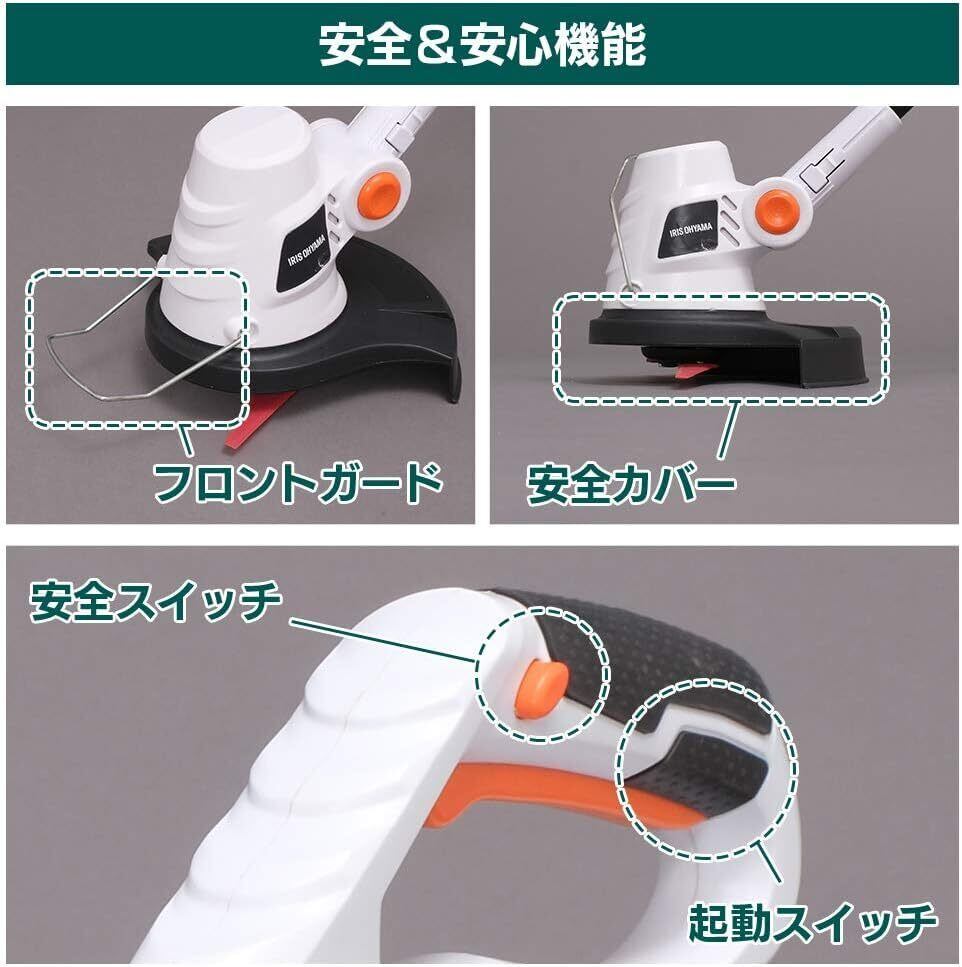 安全＆安心機能

IRIS OHYAMA

フロントガード

IRIS OHYAMA

安全カバー

安全スイッチ

起動スイッチ