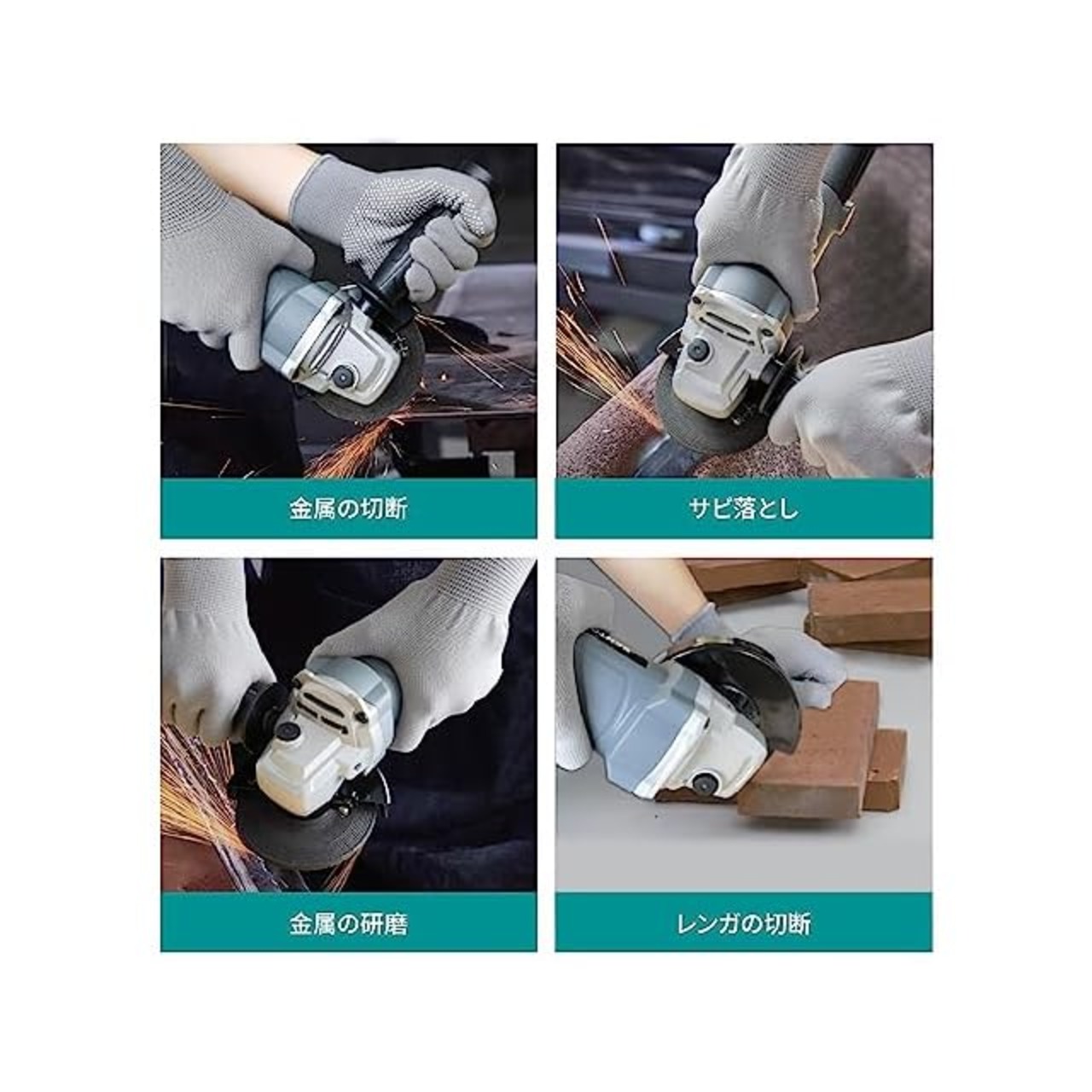 金属の切断

サビ落とし

金属の研磨

レンガの切断