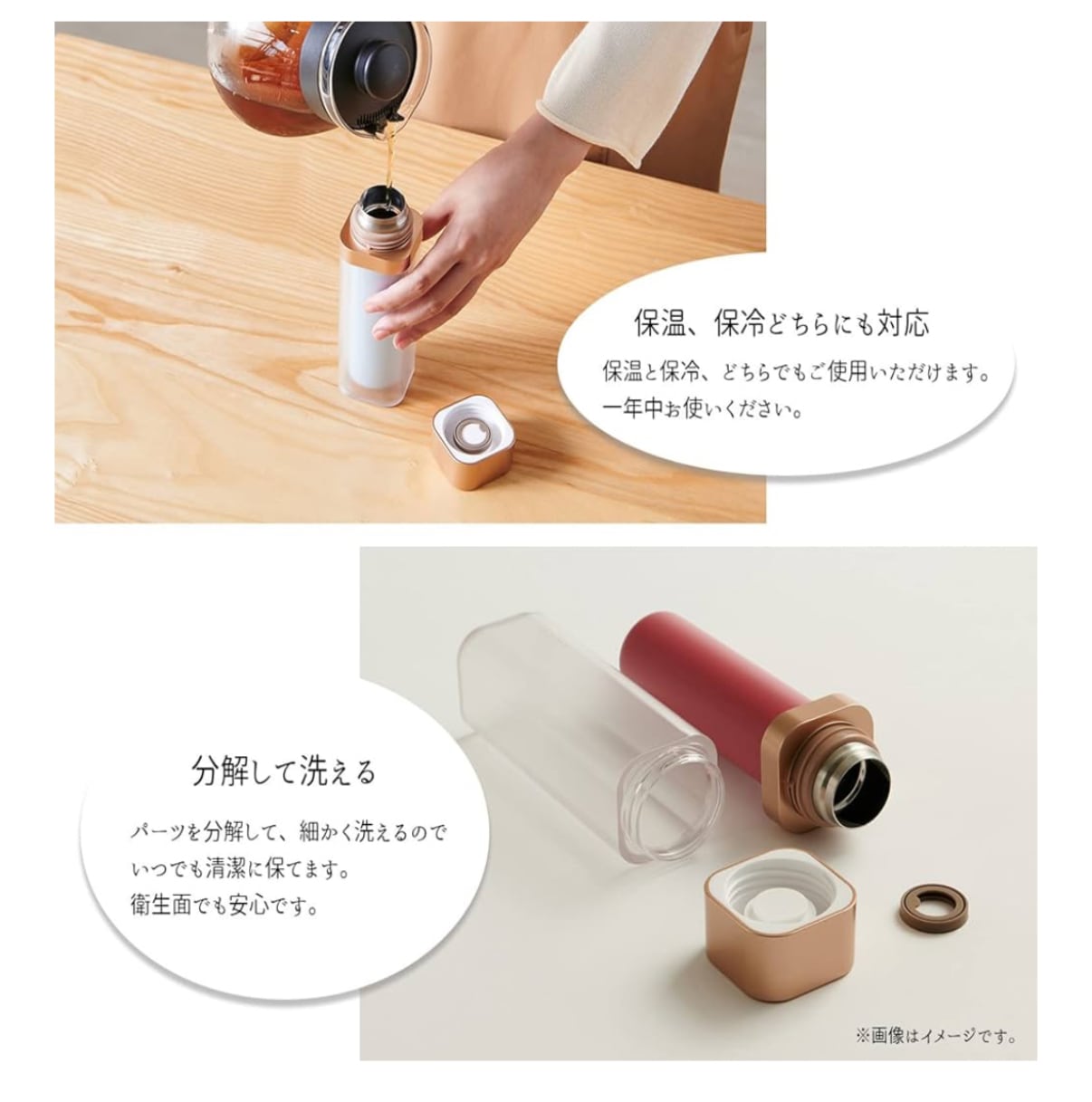 保温、保冷どちらにも対応

保温と保冷、どちらでもご使用いただけます。
一年中お使いください。

分解して洗える

パーツを分解して、細かく洗えるので
いつでも清潔に保てます。
衛生面でも安心です。

※画像はイメージです。