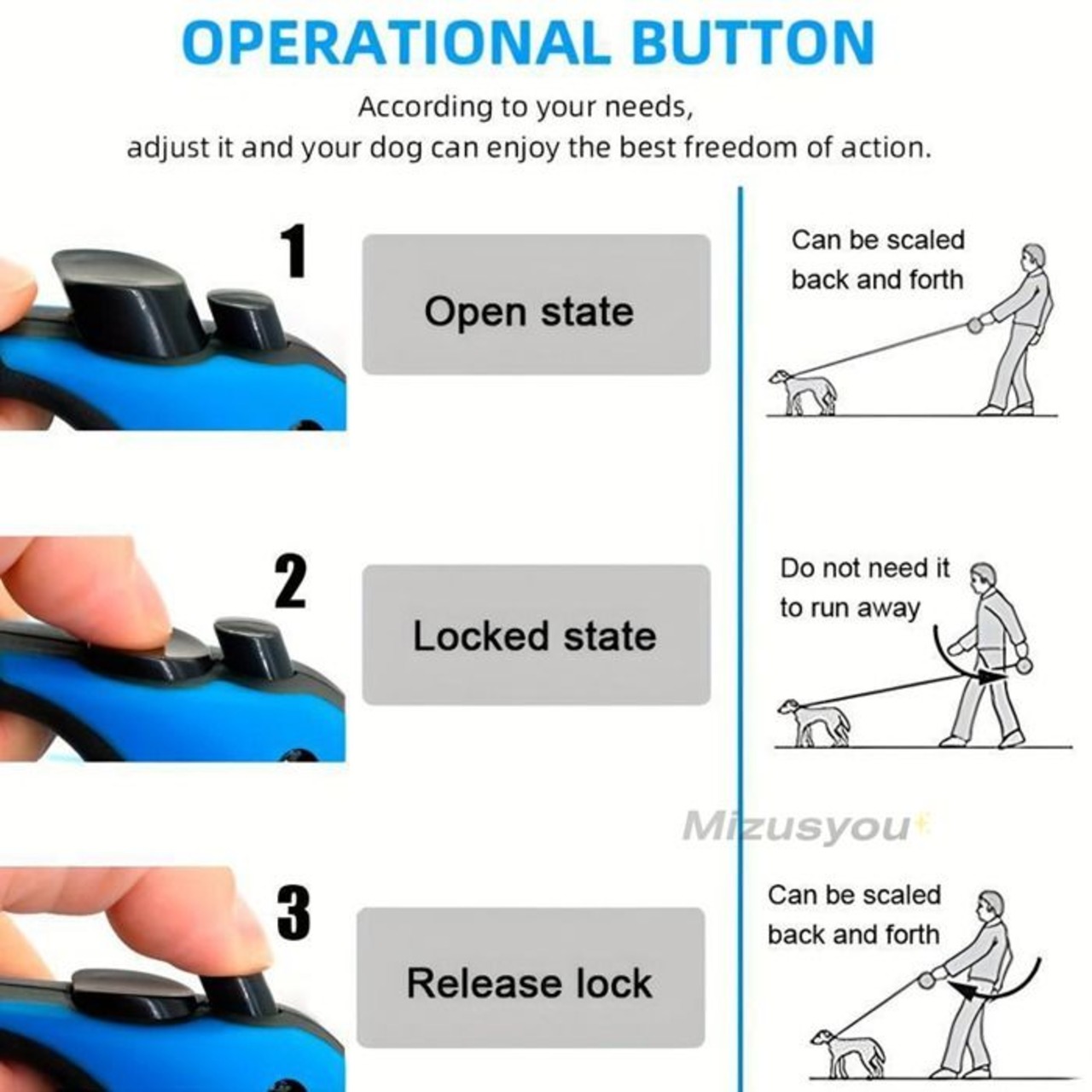 OPERATIONAL BUTTON

According to your needs,
adjust it and your dog can enjoy the best freedom of action.

1

Open state

Can be scaled back and forth

2

Locked state

Do not need it to run away

Mizusyou

3

Release lock

Can be scaled back and forth