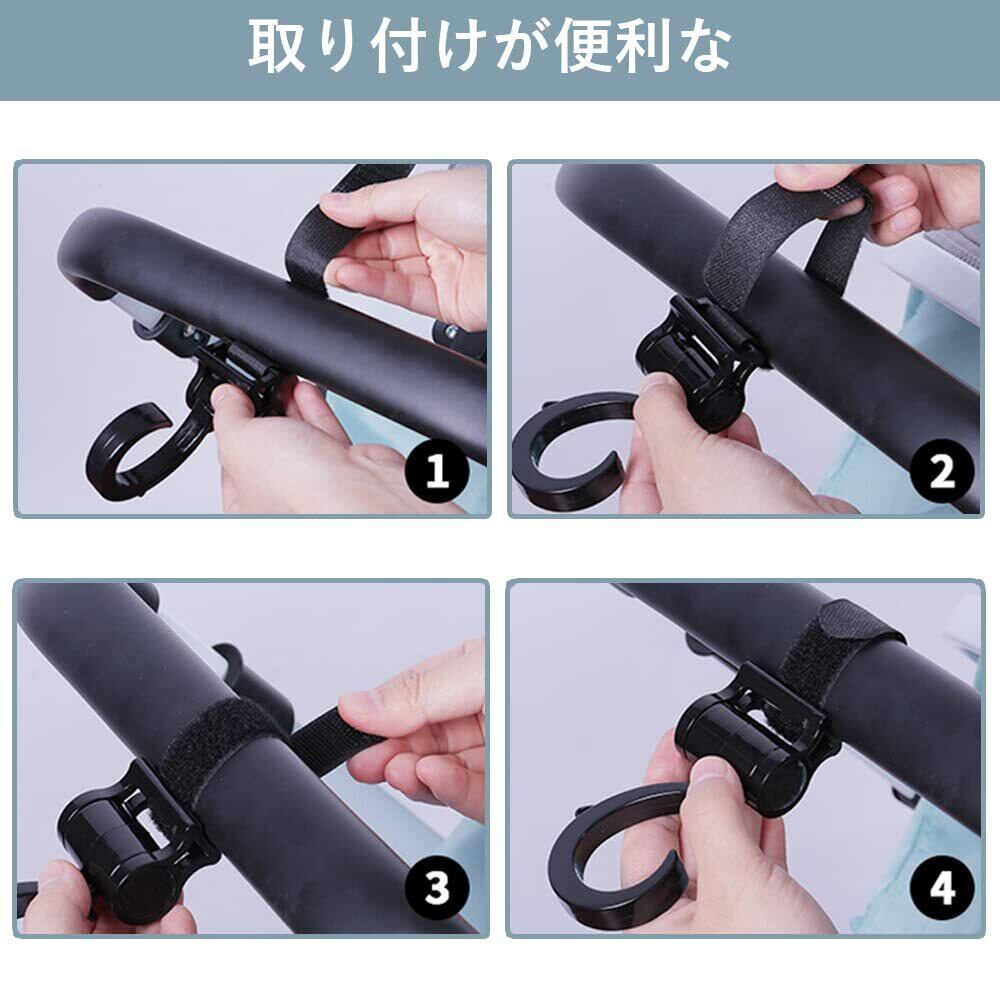 取り付けが便利な

1

2

3

4