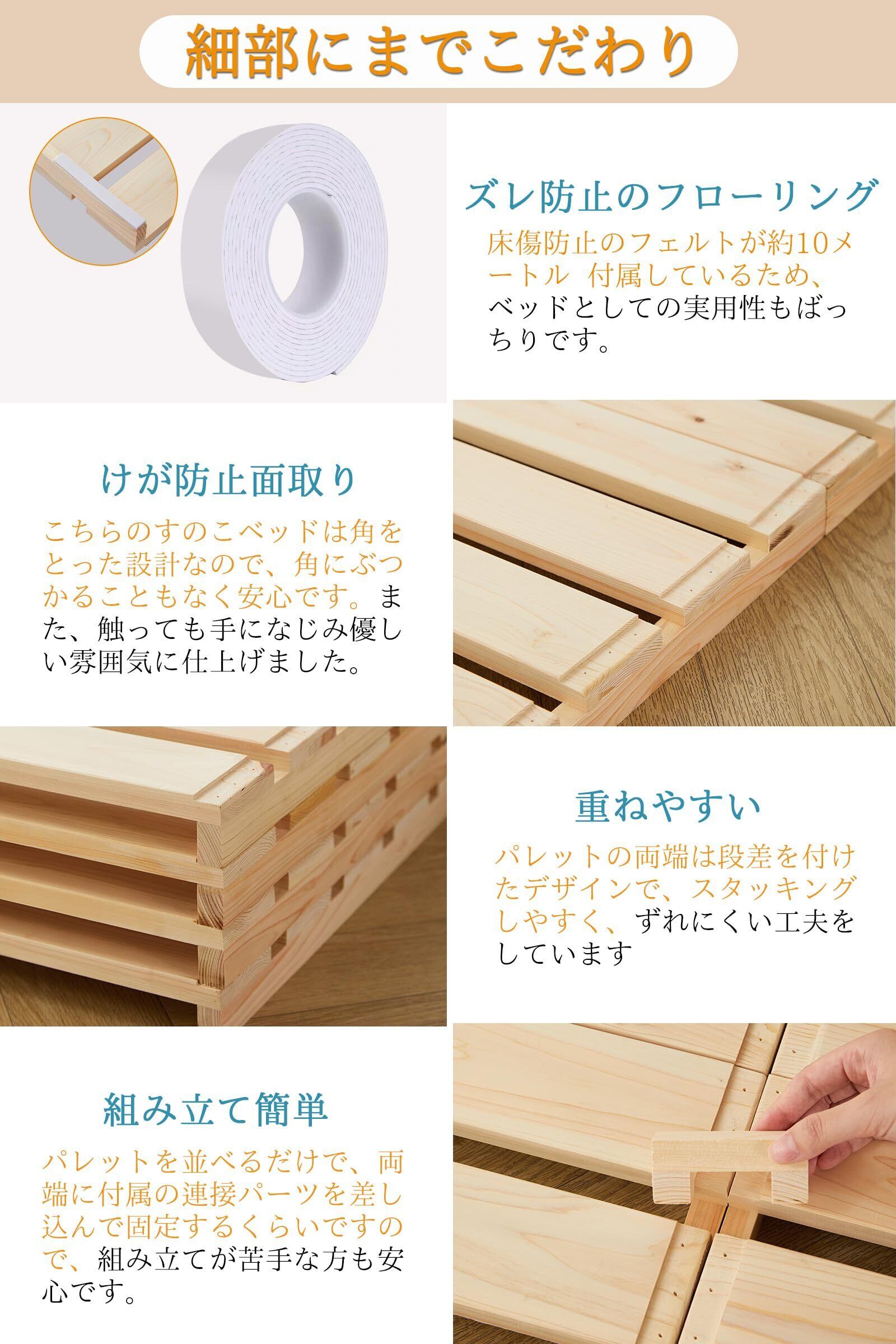 細部にまでこだわり

ズレ防止のフローリング

床傷防止のフェルトが約10メートル 付属しているため、ベッドとしての実用性もばっちりです。

けが防止面取り

こちらのすのこベッドは角をとった設計なので、角にぶつかることもなく安心です。また、触っても手になじみ優しい雰囲気に仕上げました。

重ねやすい

パレットの両端は段差を付けたデザインで、スタッキングしやすく、ずれにくい工夫をしています

組み立て簡単

パレットを並べるだけで、両端に付属の連接パーツを差し込んで固定するくらいですので、組み立てが苦手な方も安心です。