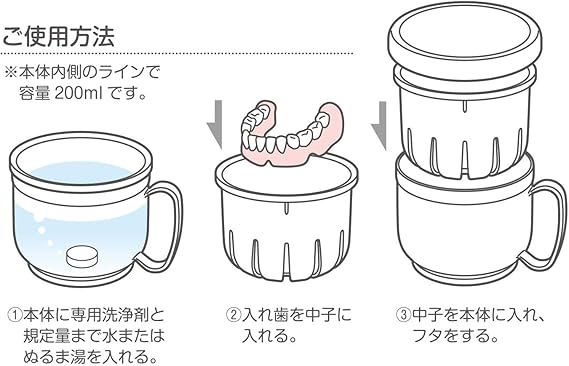 ご使用方法

※本体内側のラインで容量 200ml です。

①本体に専用洗浄剤と規定量まで水またはぬるま湯を入れる。

②入れ歯を中子に入れる。

③中子を本体に入れ、フタをする。