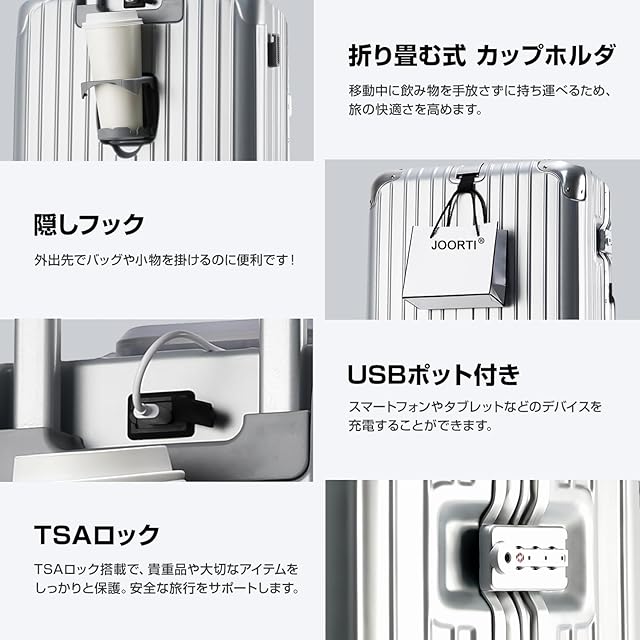 折り畳む式 カップホルダ

移動中に飲み物を手放さずに持ち運べるため、旅の快適さを高めます。

隠しフック

外出先でバッグや小物を掛けるのに便利です！

JOORTI®

USBポット付き

スマートフォンやタブレットなどのデバイスを充電することができます。

TSAロック

TSAロック搭載で、貴重品や大切なアイテムをしっかりと保護。安全な旅行をサポートします。