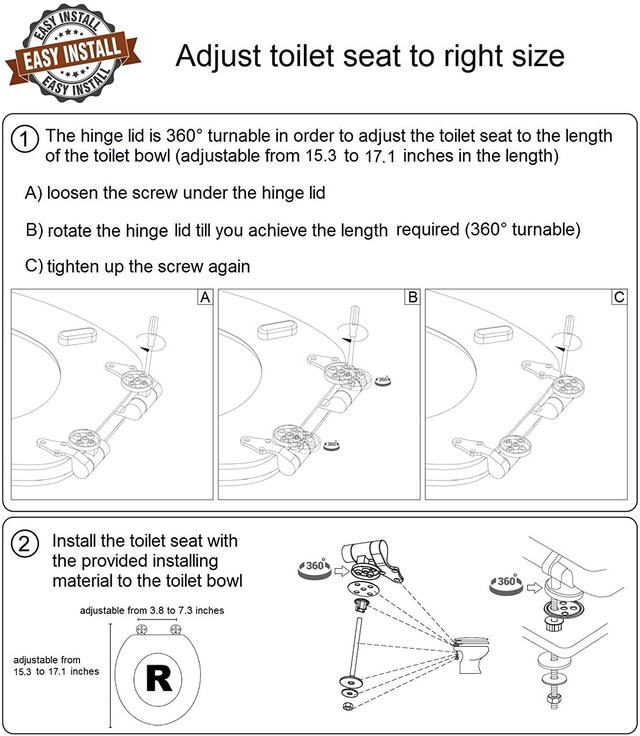 EASY INSTALL
EASY INSTALL
EASY INSTALL

Adjust toilet seat to right size

① The hinge lid is 360° turnable in order to adjust the toilet seat to the length of the toilet bowl (adjustable from 15.3 to 17.1 inches in the length)

A) loosen the screw under the hinge lid

B) rotate the hinge lid till you achieve the length required (360° turnable)

C) tighten up the screw again

A

B

360°

360°

C

② Install the toilet seat with the provided installing material to the toilet bowl

adjustable from 3.8 to 7.3 inches

adjustable from 15.3 to 17.1 inches

R

360°

360°