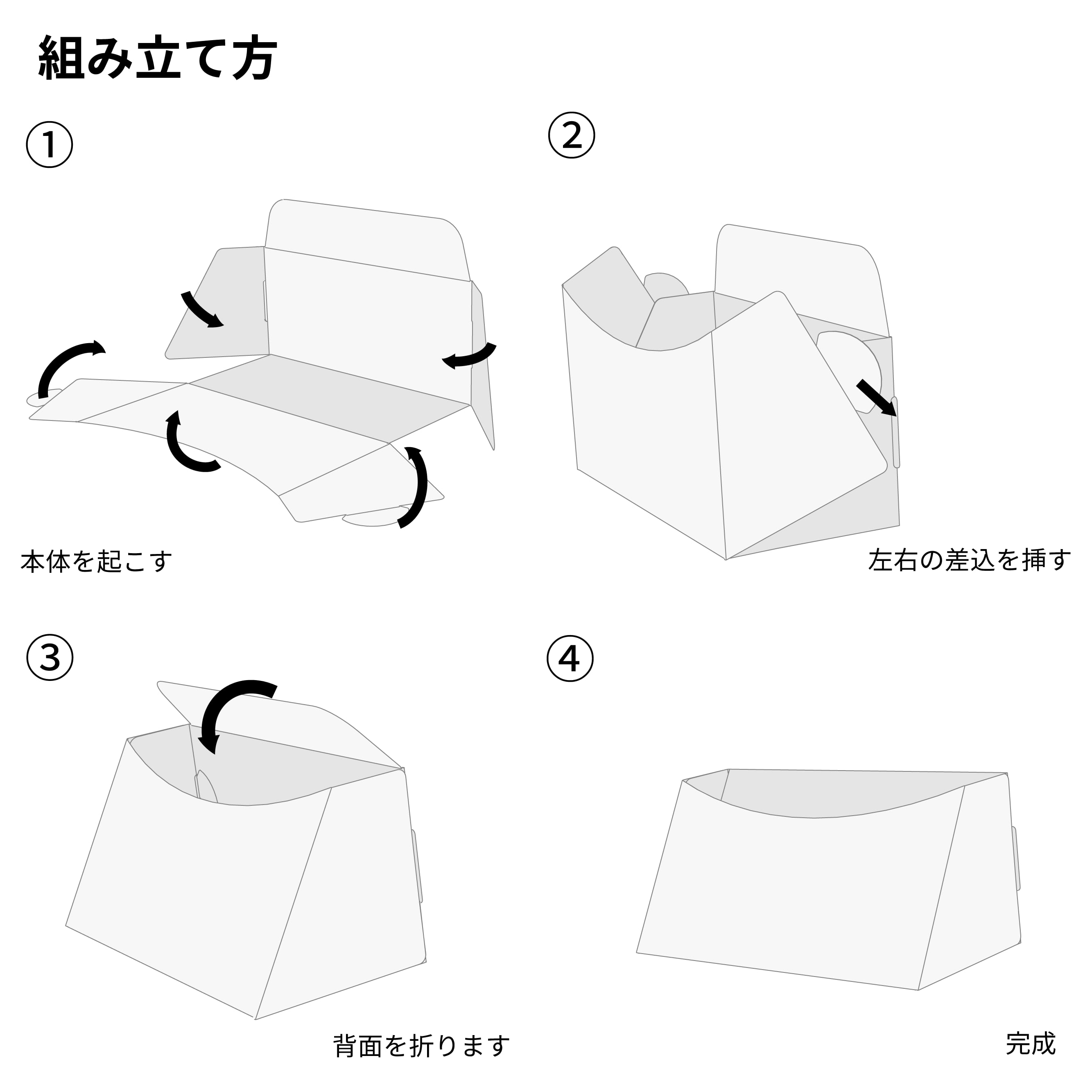 組み立て方

①

本体を起こす

②

左右の差込を挿す

③

背面を折ります

④

完成