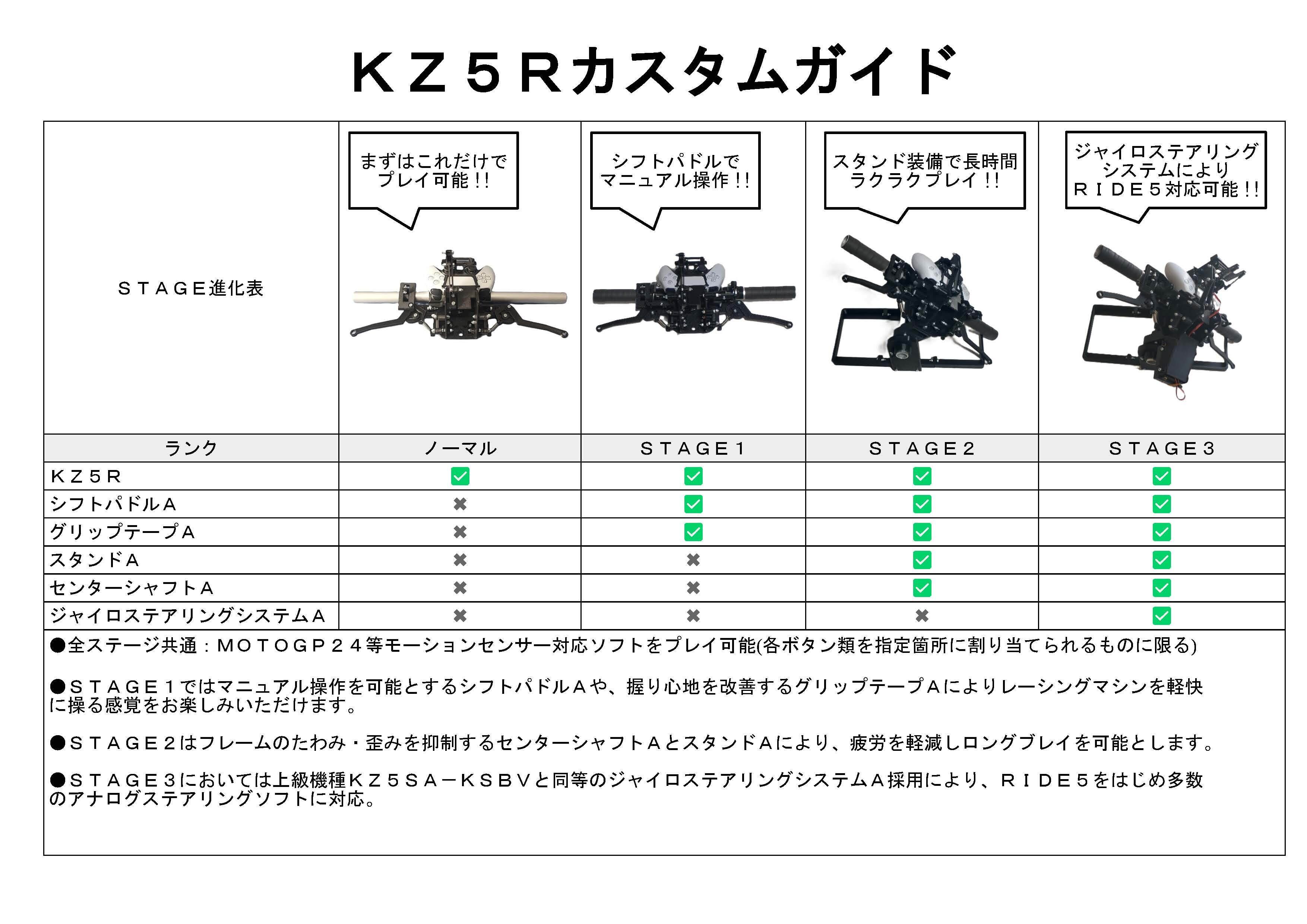 ＫＺ５Ｒカスタムガイド

| ＳＴＡＧＥ進化表 | まずはこれだけでプレイ可能！！ | シフトパドルでマニュアル操作！！ | スタンド装備で長時間ラクラクプレイ！！ | ジャイロステアリングシステムによりＲＩＤＥ５対応可能！！ |
|---|---|---|---|---|
| ランク | ノーマル | ＳＴＡＧＥ１ | ＳＴＡＧＥ２ | ＳＴＡＧＥ３ |
| ＫＺ５Ｒ | ✅ | ✅ | ✅ | ✅ |
| シフトパドルＡ | ✖ | ✅ | ✅ | ✅ |
| グリップテープＡ | ✖ | ✅ | ✅ | ✅ |
| スタンドＡ | ✖ | ✖ | ✅ | ✅ |
| センターシャフトＡ | ✖ | ✖ | ✅ | ✅ |
| ジャイロステアリングシステムＡ | ✖ | ✖ | ✖ | ✅ |

●全ステージ共通：ＭＯＴＯＧＰ２４等モーションセンサー対応ソフトをプレイ可能(各ボタン類を指定箇所に割り当てられるものに限る)

●ＳＴＡＧＥ１ではマニュアル操作を可能とするシフトパドルＡや、握り心地を改善するグリップテープＡによりレーシングマシンを軽快に操る感覚をお楽しみいただけます。

●ＳＴＡＧＥ２はフレームのたわみ・歪みを抑制するセンターシャフトＡとスタンドＡにより、疲労を軽減しロングプレイを可能とします。

●ＳＴＡＧＥ３においては上級機種ＫＺ５ＳＡ－ＫＳＢＶと同等のジャイロステアリングシステムＡ採用により、ＲＩＤＥ５をはじめ多数のアナログステアリングソフトに対応。