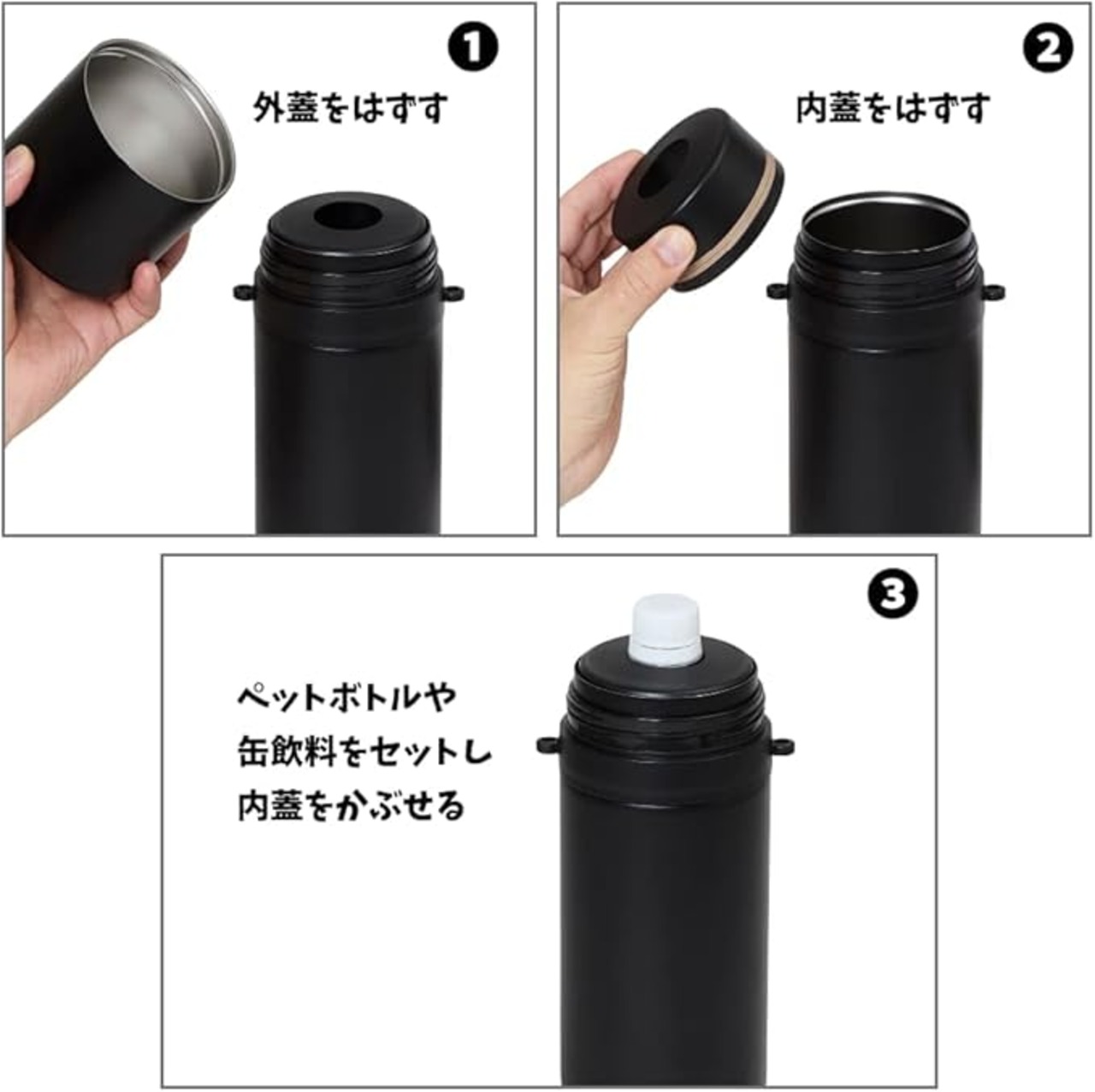 ❶
外蓋をはずす

❷
内蓋をはずす

❸
ペットボトルや
缶飲料をセットし
内蓋をかぶせる