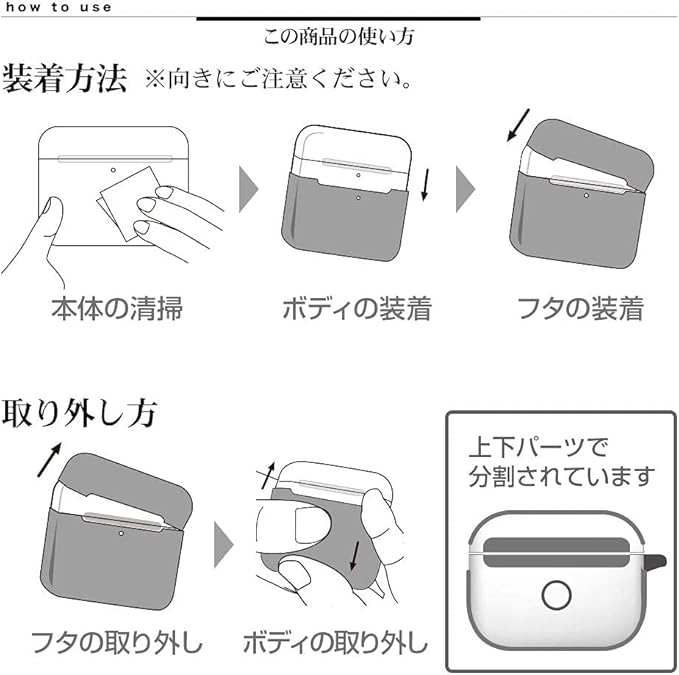 how to use

この商品の使い方

装着方法 ※向きにご注意ください。

本体の清掃

ボディの装着

フタの装着

取り外し方

フタの取り外し

ボディの取り外し

上下パーツで分割されています