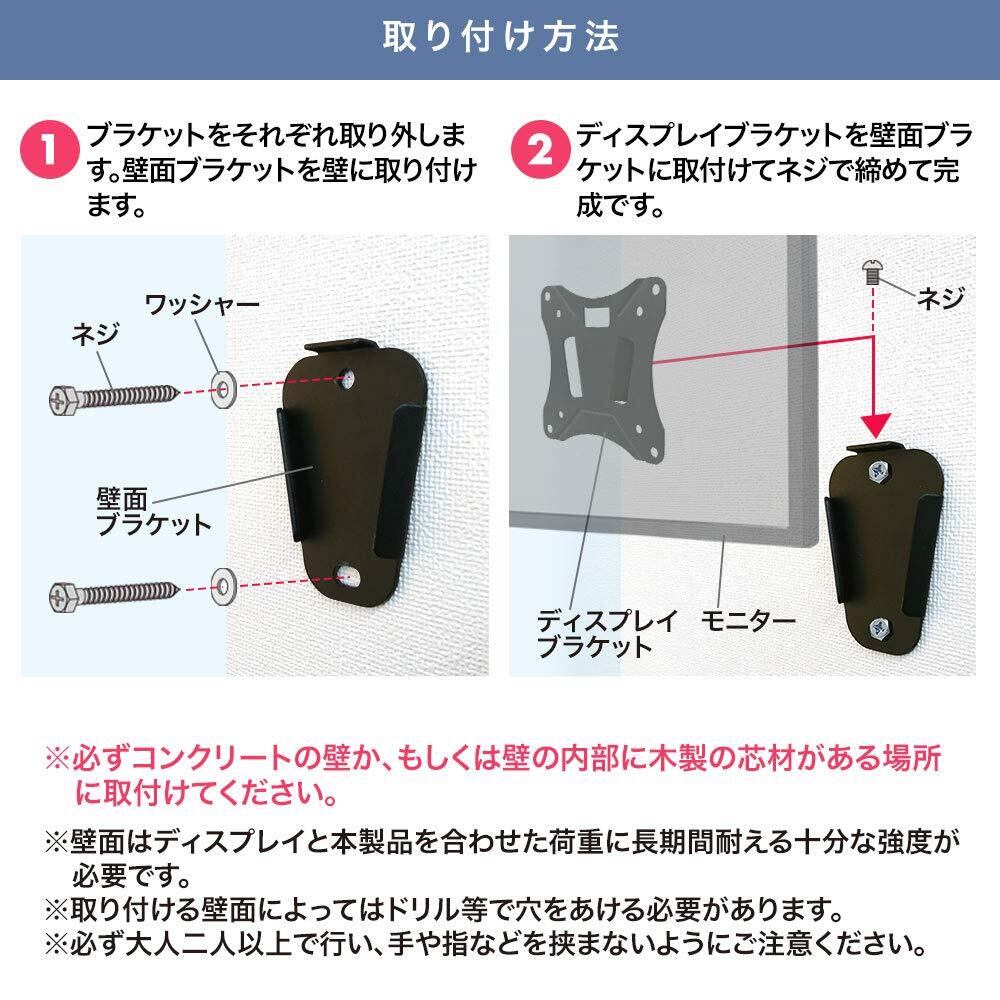 取り付け方法

1 ブラケットをそれぞれ取り外します。壁面ブラケットを壁に取り付けます。

ワッシャー
ネジ
壁面ブラケット

2 ディスプレイブラケットを壁面ブラケットに取付けてネジで締めて完成です。

ネジ
ディスプレイブラケット
モニター

※必ずコンクリートの壁か、もしくは壁の内部に木製の芯材がある場所に取付けてください。

※壁面はディスプレイと本製品を合わせた荷重に長期間耐える十分な強度が必要です。
※取り付ける壁面によってはドリル等で穴をあける必要があります。
※必ず大人二人以上で行い、手や指などを挟まないようにご注意ください。