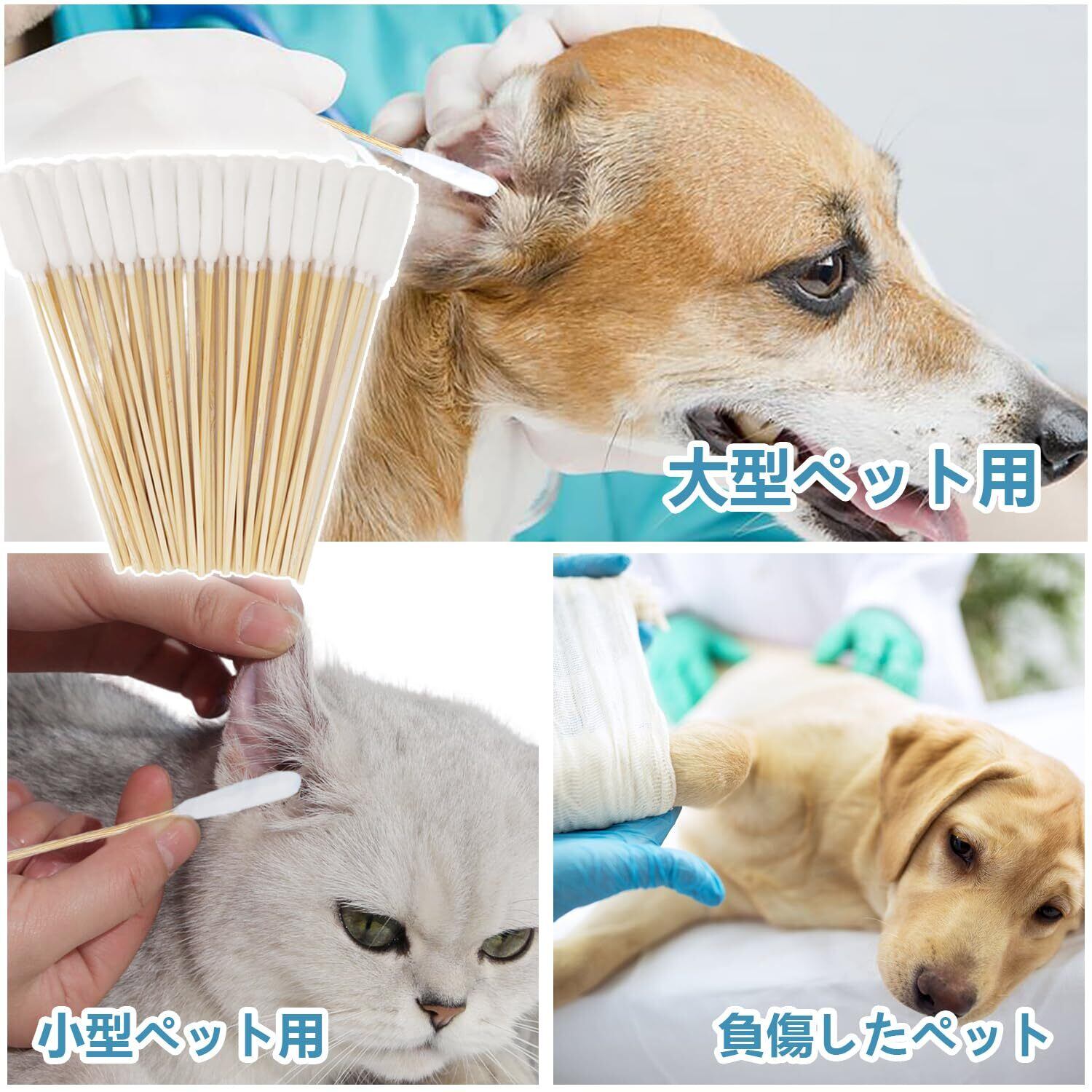 大型ペット用

小型ペット用

負傷したペット