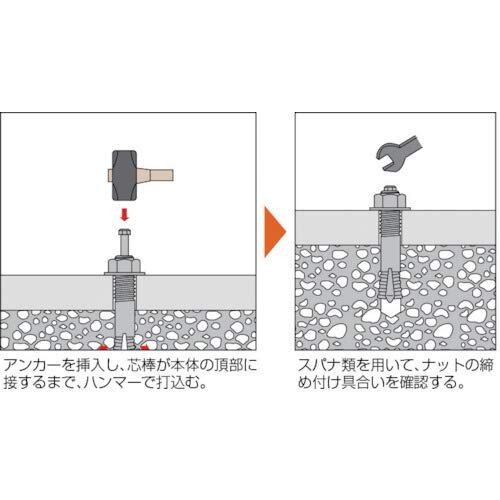 アンカーを挿入し、芯棒が本体の頂部に接するまで、ハンマーで打込む。

スパナ類を用いて、ナットの締め付け具合いを確認する。