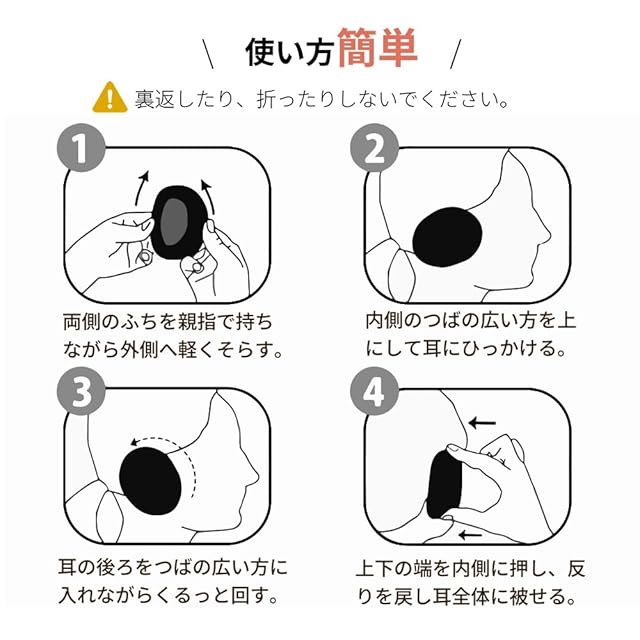 \ 使い方簡単 /

裏返したり、折ったりしないでください。

1

両側のふちを親指で持ちながら外側へ軽くそらす。

2

内側のつばの広い方を上にして耳にひっかける。

3

耳の後ろをつばの広い方に入れながらくるっと回す。

4

上下の端を内側に押し、反りを戻し耳全体に被せる。