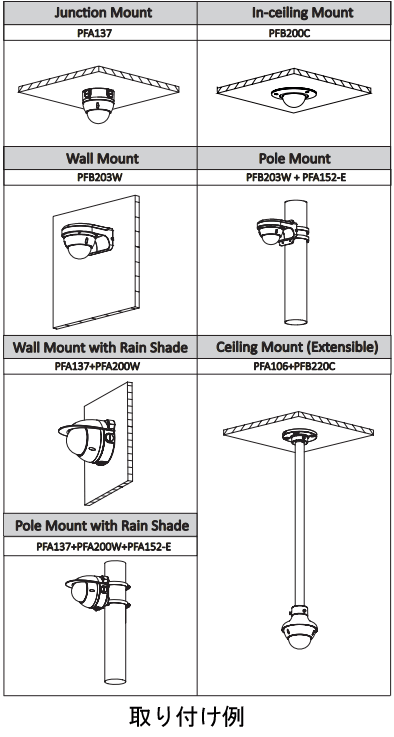 | Junction Mount | In-ceiling Mount |
|---|---|
| PFA137 | PFB200C |
| Wall Mount | Pole Mount |
| PFB203W | PFB203W + PFA152-E |
| Wall Mount with Rain Shade | Ceiling Mount (Extensible) |
| PFA137+PFA200W | PFA106+PFB220C |
| Pole Mount with Rain Shade | |
| PFA137+PFA200W+PFA152-E | |

取り付け例