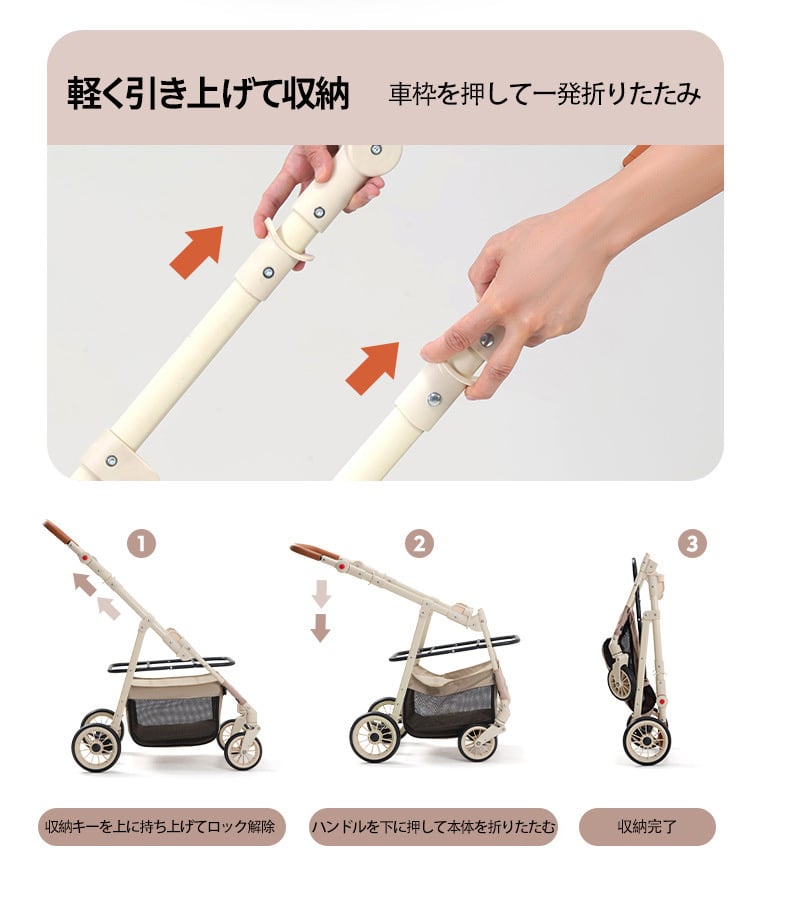 軽く引き上げて収納　車枠を押して一発折りたたみ

1

2

3

収納キーを上に持ち上げてロック解除

ハンドルを下に押して本体を折りたたむ

収納完了