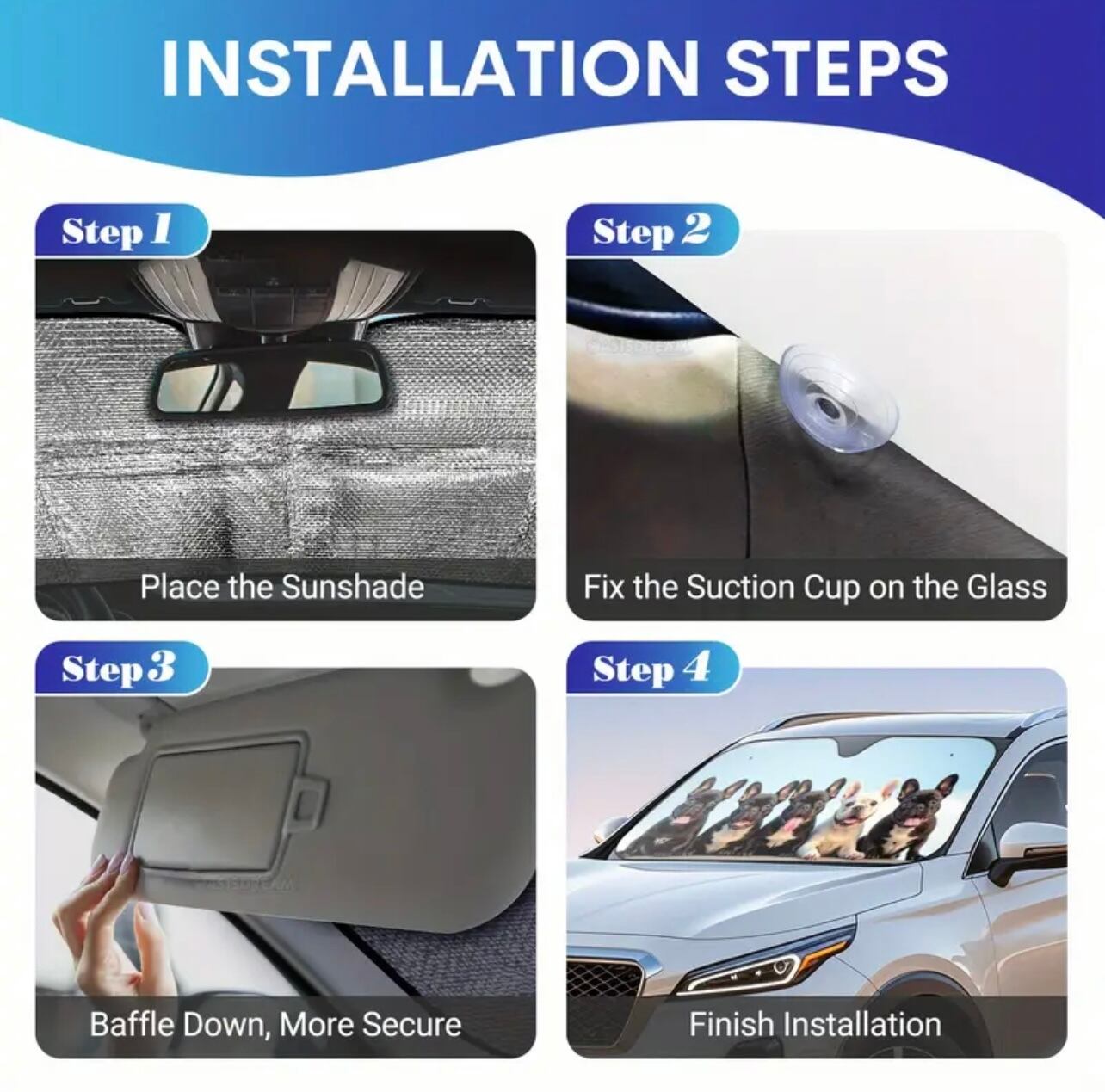 INSTALLATION STEPS

Step 1

Place the Sunshade

Step 2

Fix the Suction Cup on the Glass

Step 3

Baffle Down, More Secure

Step 4

Finish Installation