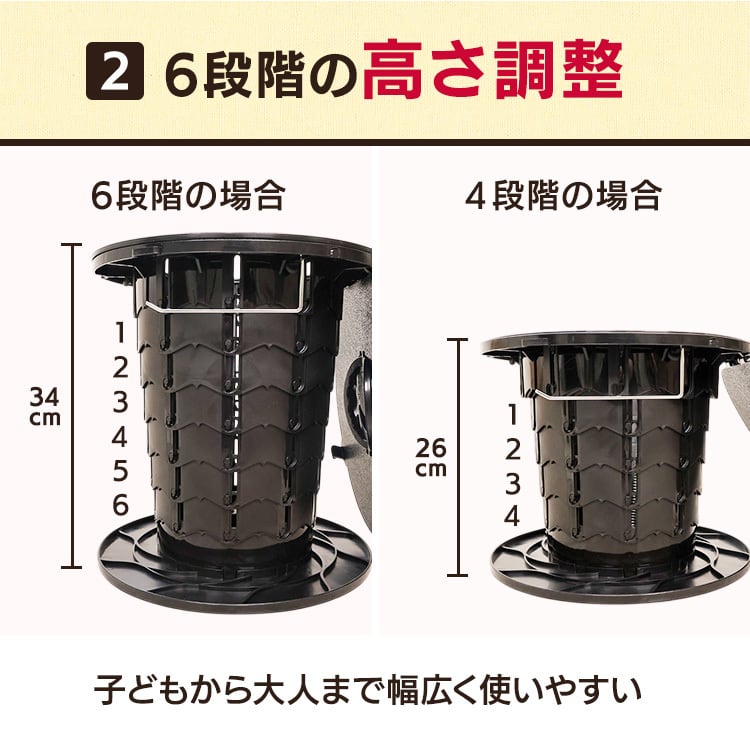 2 6段階の高さ調整

6段階の場合

34 cm

1
2
3
4
5
6

4段階の場合

26 cm

1
2
3
4

子どもから大人まで幅広く使いやすい