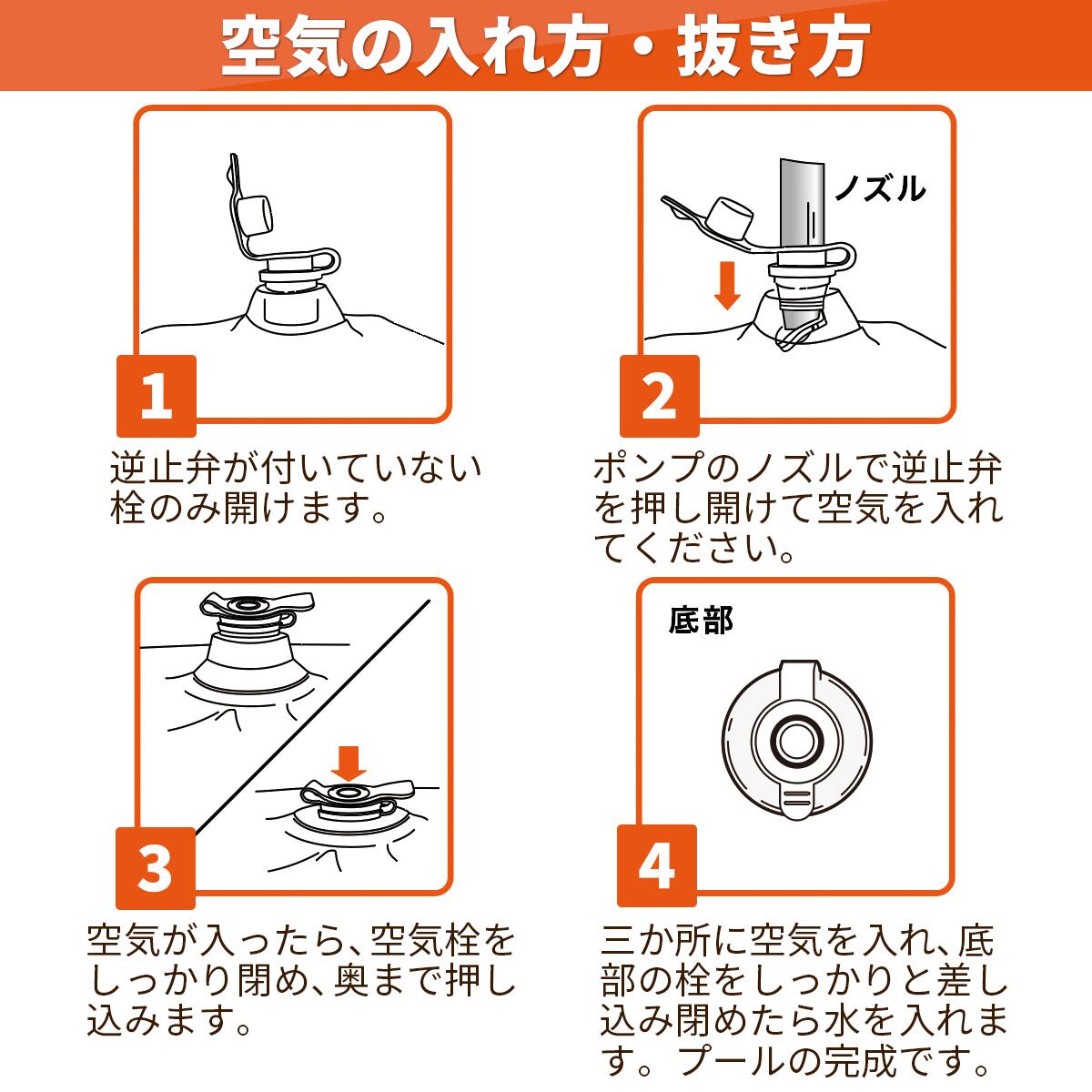 空気の入れ方・抜き方

1

逆止弁が付いていない栓のみ開けます。

ノズル

2

ポンプのノズルで逆止弁を押し開けて空気を入れてください。

3

空気が入ったら、空気栓をしっかり閉め、奥まで押し込みます。

底部

4

三か所に空気を入れ、底部の栓をしっかりと差し込み閉めたら水を入れます。プールの完成です。