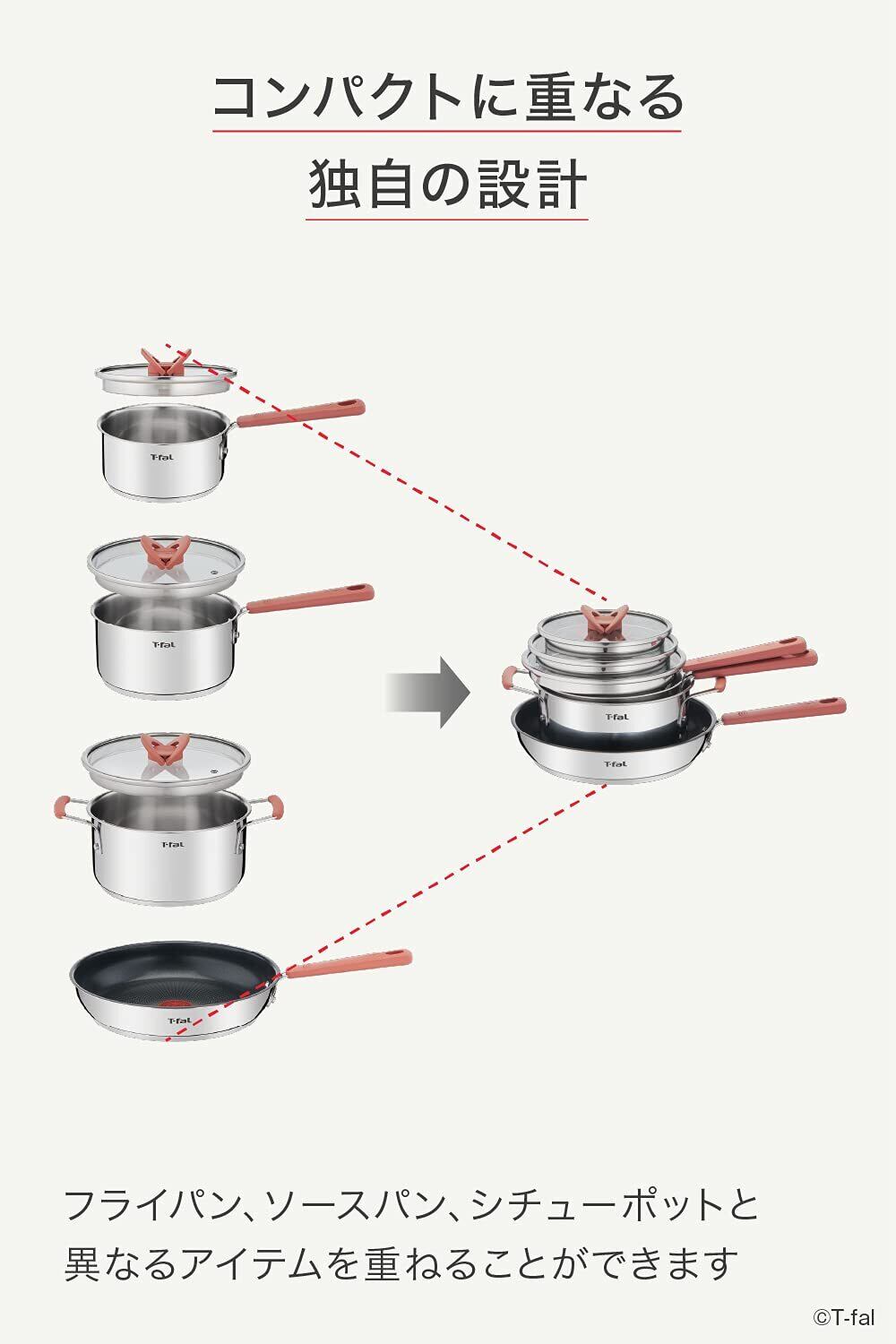 コンパクトに重なる
独自の設計

T-fal
T-fal
T-fal
T-fal
T-fal
T-fal

フライパン、ソースパン、シチューポットと異なるアイテムを重ねることができます

©T-fal