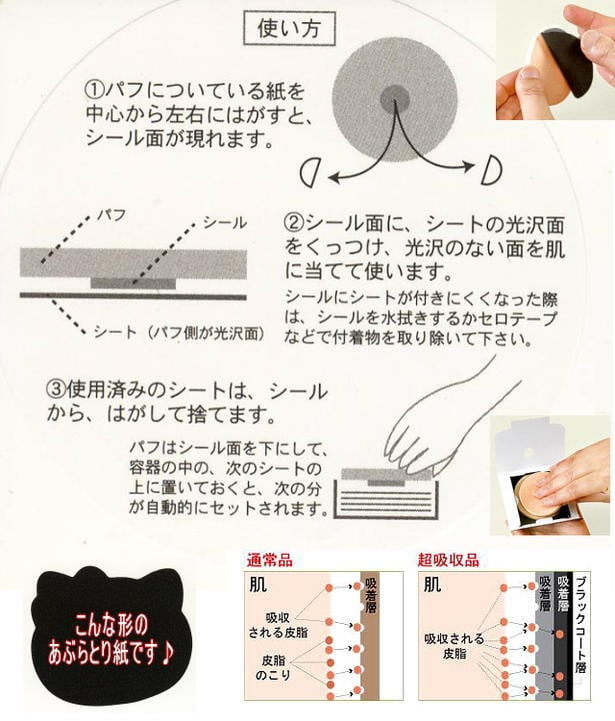 使い方

①パフについている紙を中心から左右にはがすと、シール面が現れます。

パフ
シール
シート（パフ側が光沢面）

②シール面に、シートの光沢面をくっつけ、光沢のない面を肌に当てて使います。
シールにシートが付きにくくなった際は、シールを水拭きするかセロテープなどで付着物を取り除いて下さい。

③使用済みのシートは、シールから、はがして捨てます。
パフはシール面を下にして、容器の中の、次のシートの上に置いておくと、次の分が自動的にセットされます。

こんな形のあぶらとり紙です♪

通常品
肌
吸収される皮脂
皮脂のこり
吸着層

超吸収品
肌
吸収される皮脂
吸着層
吸着層
ブラックコート層