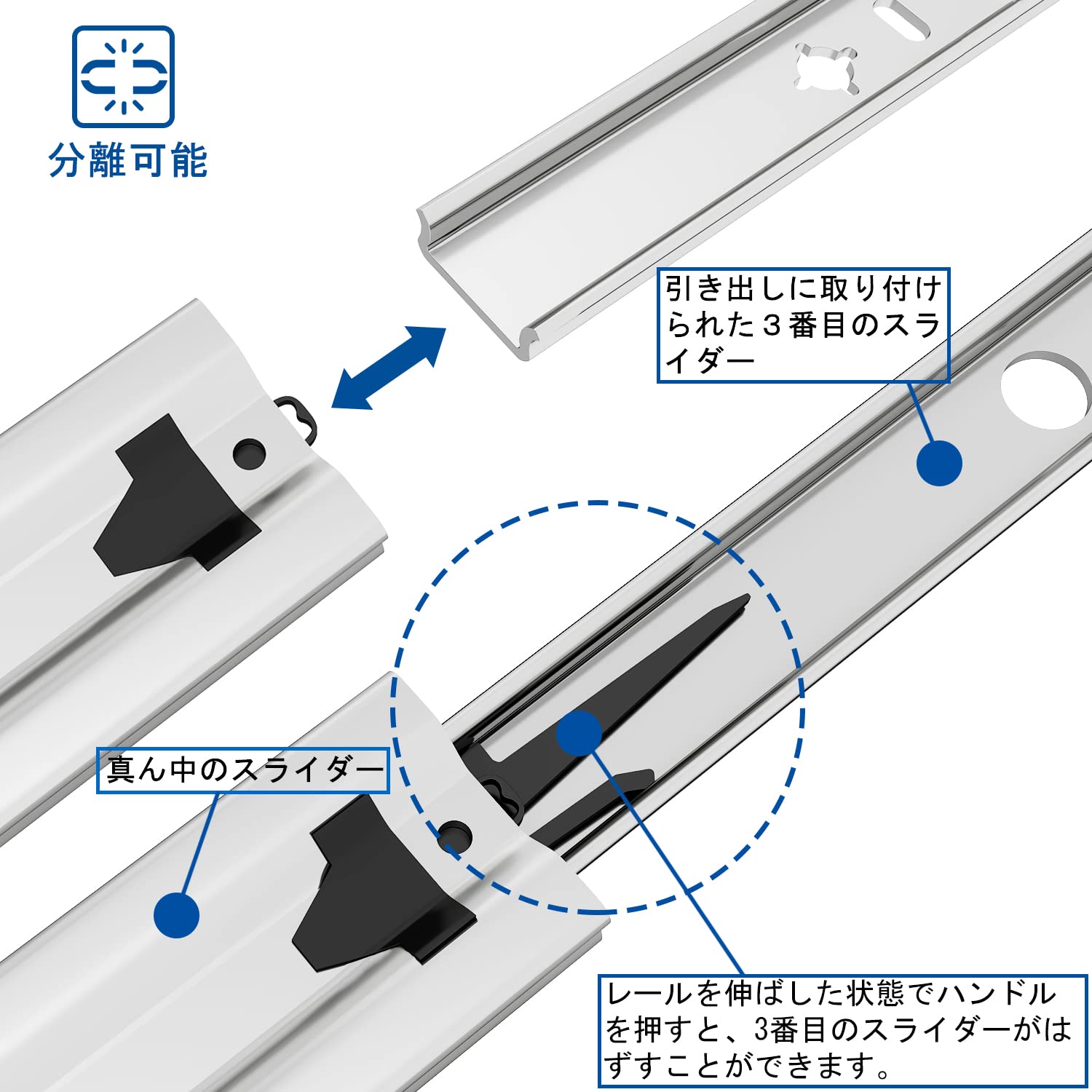 分離可能

引き出しに取り付けられた３番目のスライダー

真ん中のスライダー

レールを伸ばした状態でハンドルを押すと、3番目のスライダーがはずすことができます。