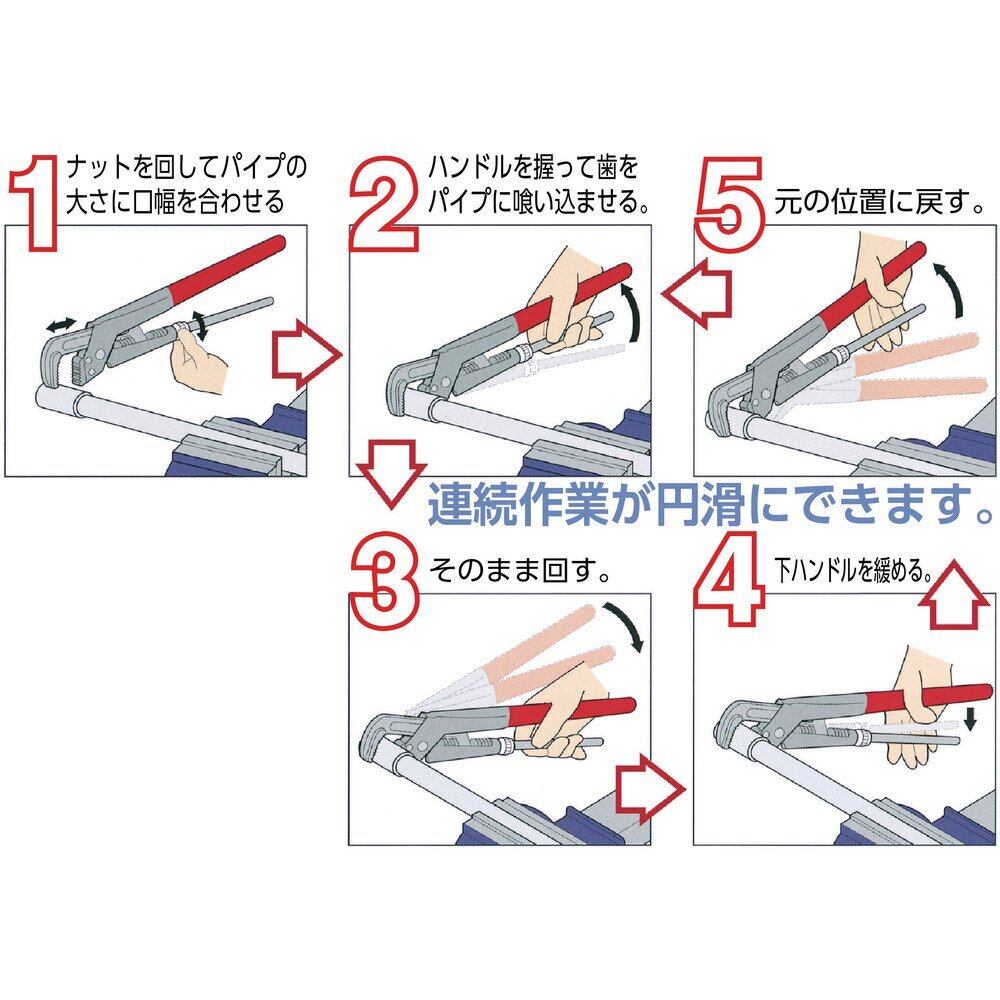 1 ナットを回してパイプの大さに口幅を合わせる

2 ハンドルを握って歯をパイプに喰い込ませる。

5 元の位置に戻す。

連続作業が円滑にできます。

3 そのまま回す。

4 下ハンドルを緩める。