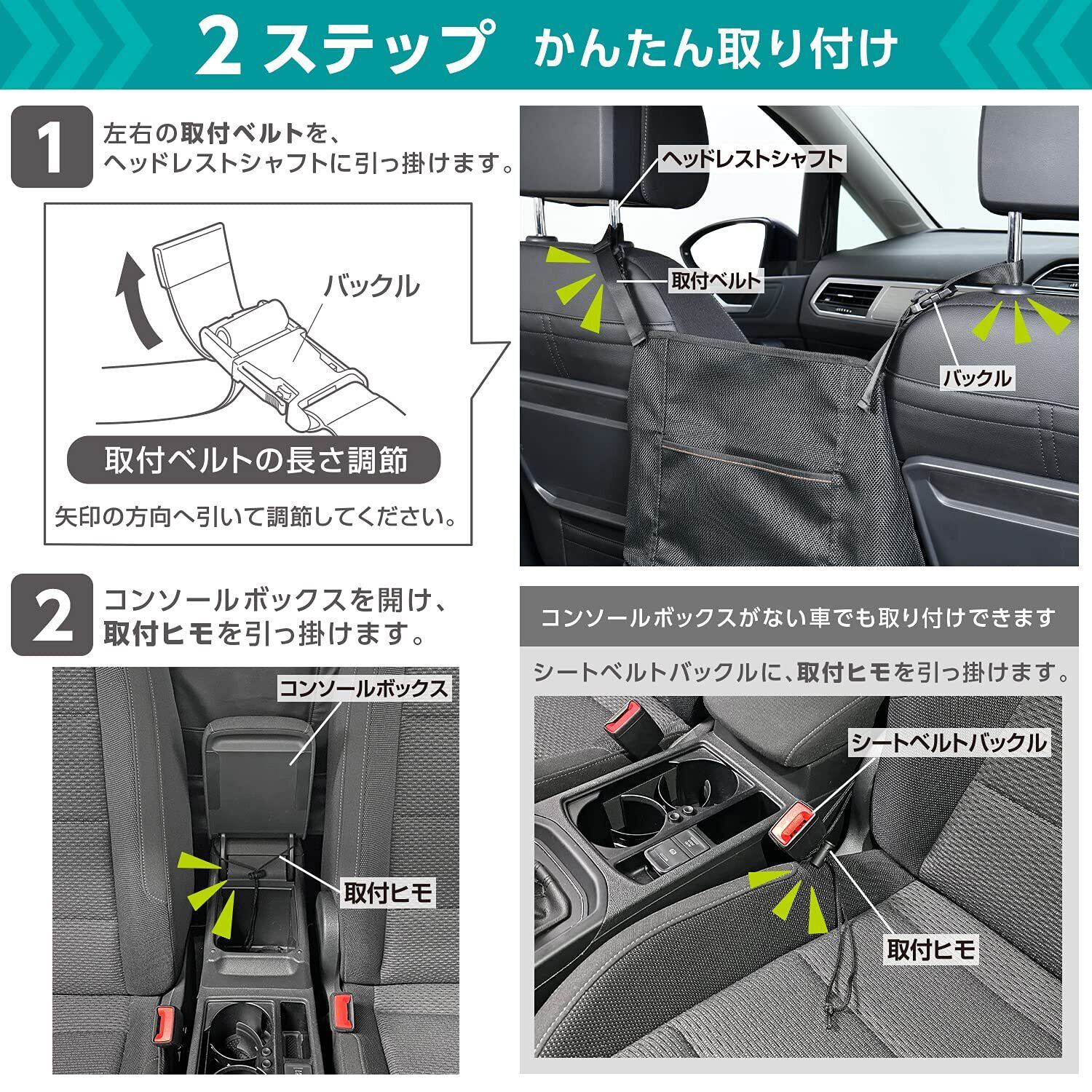 2ステップ かんたん取り付け

1 左右の取付ベルトを、ヘッドレストシャフトに引っ掛けます。

バックル

取付ベルトの長さ調節

矢印の方向へ引いて調節してください。

ヘッドレストシャフト

取付ベルト

バックル

2 コンソールボックスを開け、取付ヒモを引っ掛けます。

コンソールボックス

取付ヒモ

コンソールボックスがない車でも取り付けできます

シートベルトバックルに、取付ヒモを引っ掛けます。

シートベルトバックル

取付ヒモ