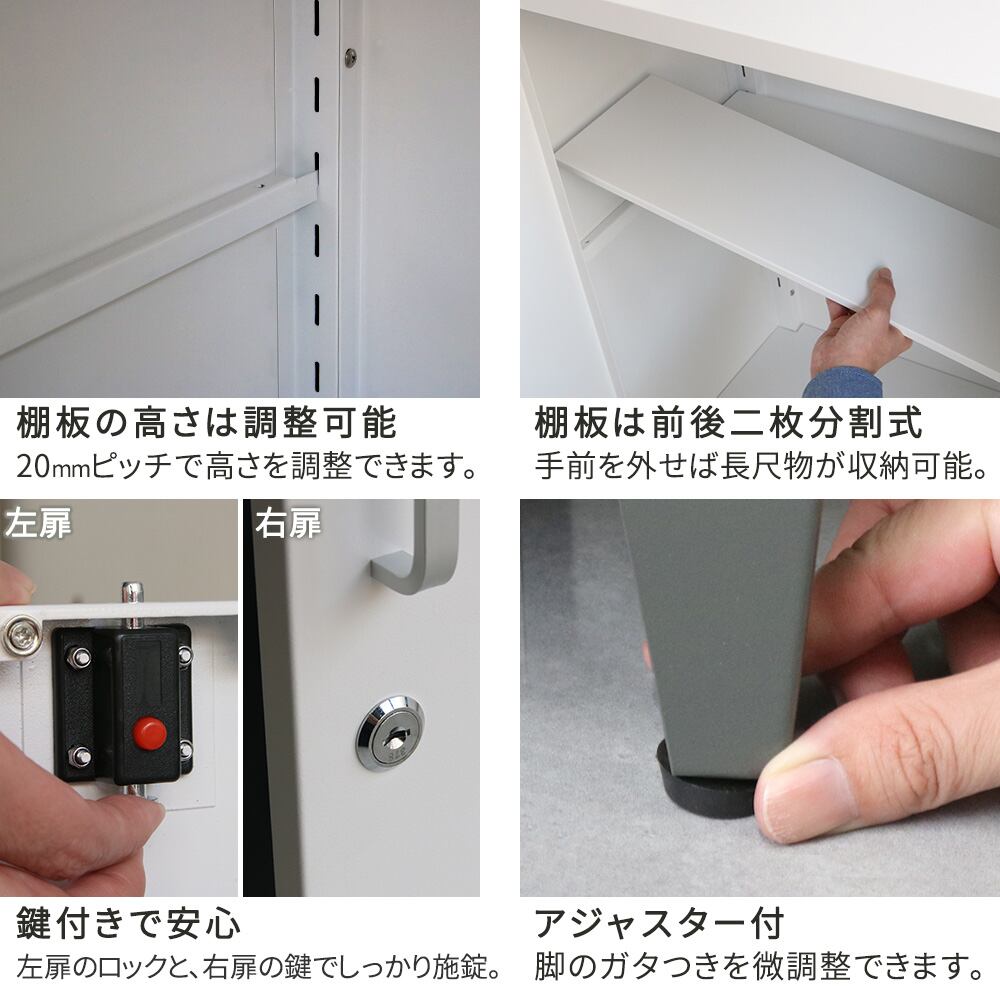 棚板の高さは調整可能
20㎜ピッチで高さを調整できます。

棚板は前後二枚分割式
手前を外せば長尺物が収納可能。

左扉

右扉

鍵付きで安心
左扉のロックと、右扉の鍵でしっかり施錠。

アジャスター付
脚のガタつきを微調整できます。