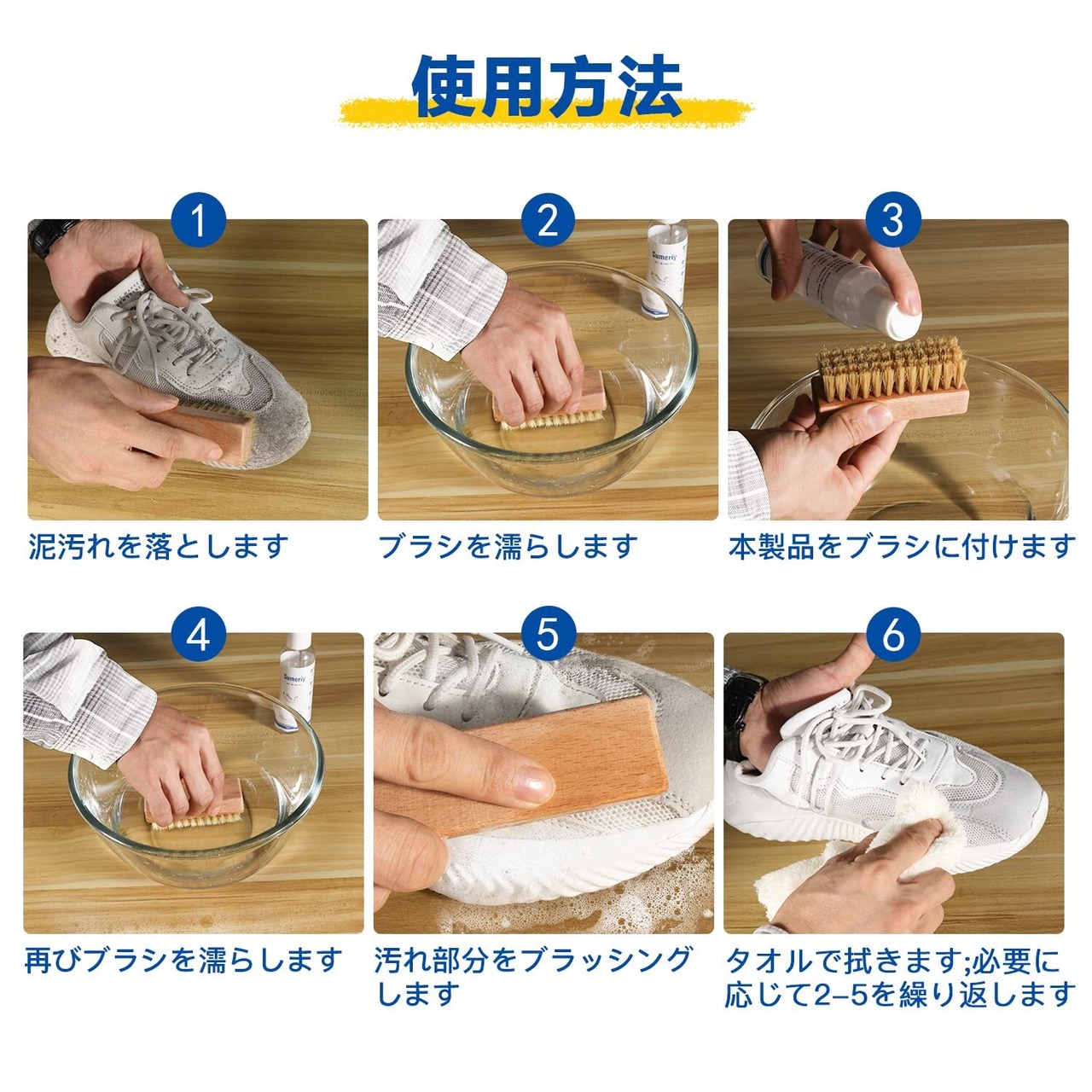 使用方法

1
泥汚れを落とします

2
Sumeriy
ブラシを濡らします

3
本製品をブラシに付けます

4
Sumeriy
再びブラシを濡らします

5
汚れ部分をブラッシングします

6
タオルで拭きます;必要に応じて2–5を繰り返します