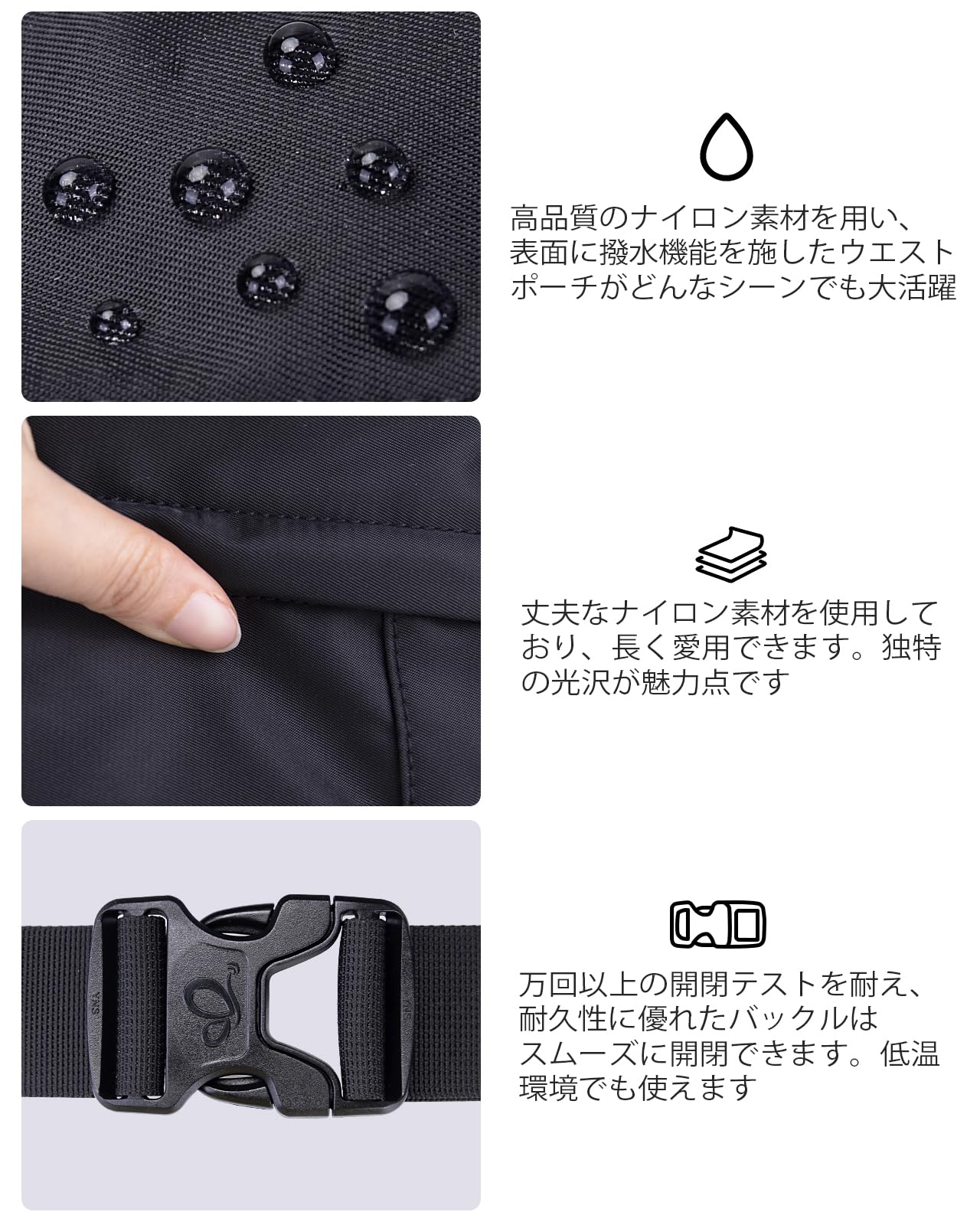 高品質のナイロン素材を用い、表面に撥水機能を施したウエストポーチがどんなシーンでも大活躍

丈夫なナイロン素材を使用しており、長く愛用できます。独特の光沢が魅力点です

SNA

万回以上の開閉テストを耐え、耐久性に優れたバックルはスムーズに開閉できます。低温環境でも使えます