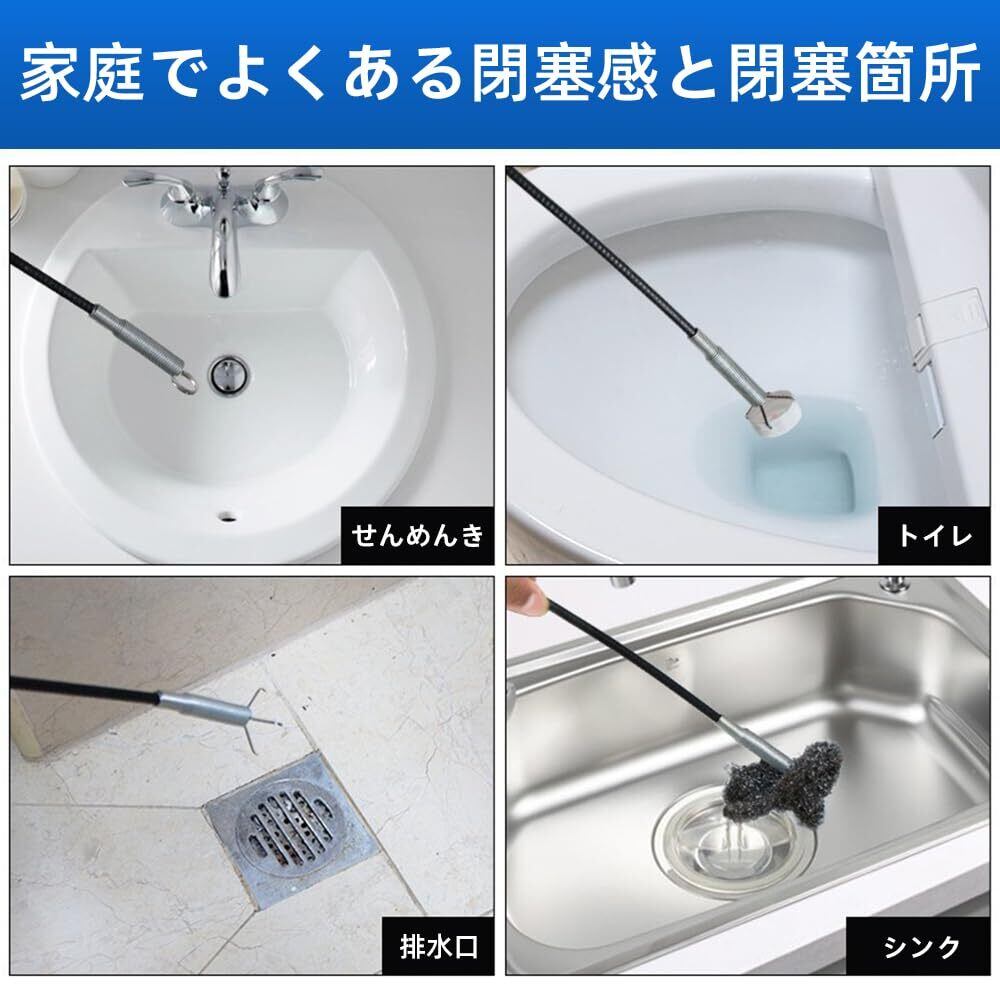 家庭でよくある閉塞感と閉塞箇所

せんめんき

トイレ

排水口

シンク