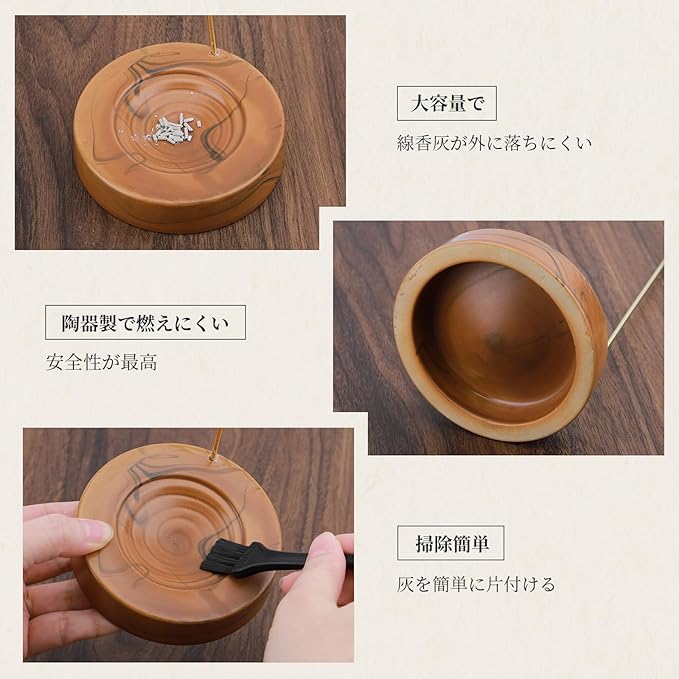 大容量で

線香灰が外に落ちにくい

陶器製で燃えにくい

安全性が最高

掃除簡単

灰を簡単に片付ける