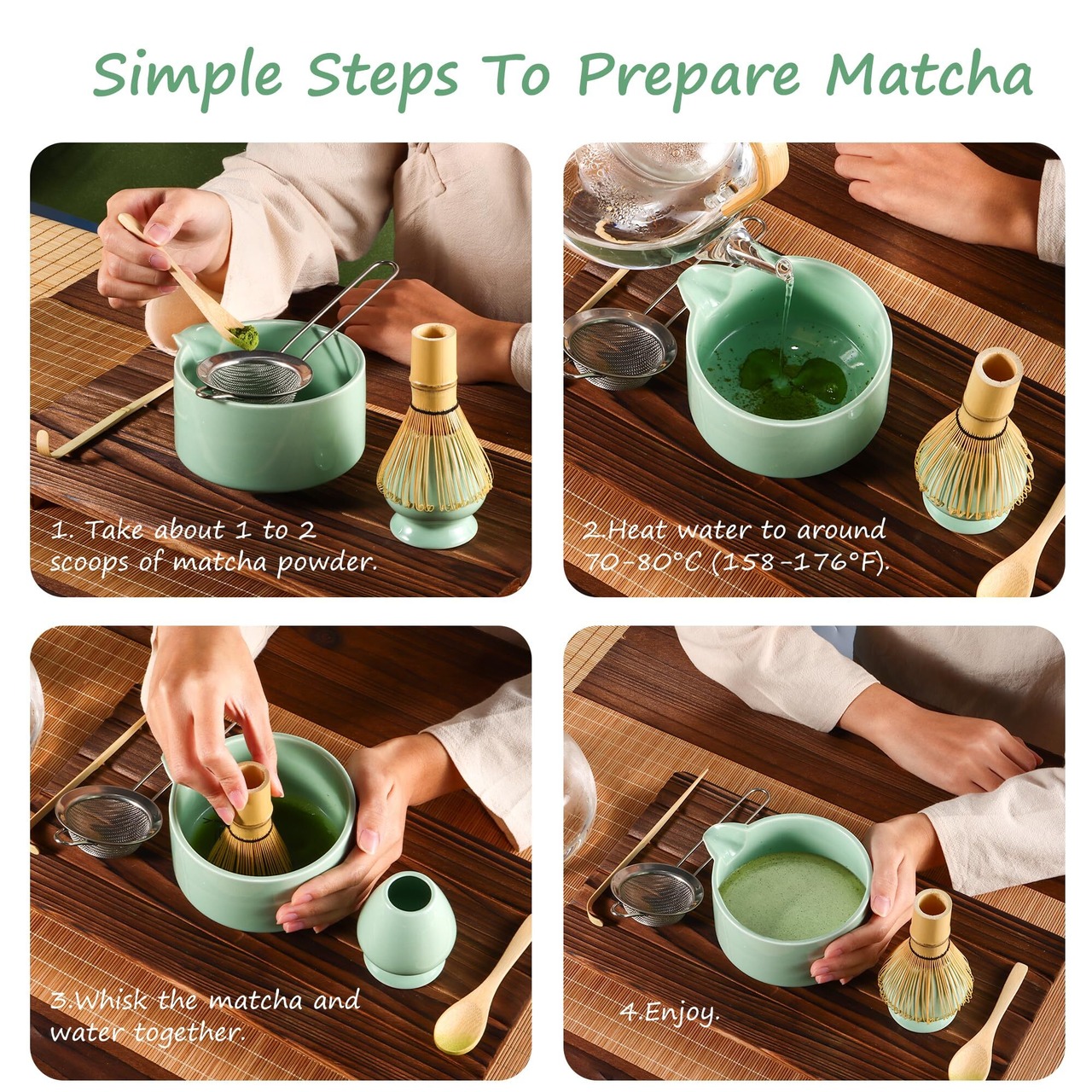 Simple Steps To Prepare Matcha

1. Take about 1 to 2 scoops of matcha powder.

2.Heat water to around 70-80°C (158-176°F).

3.Whisk the matcha and water together.

4.Enjoy.