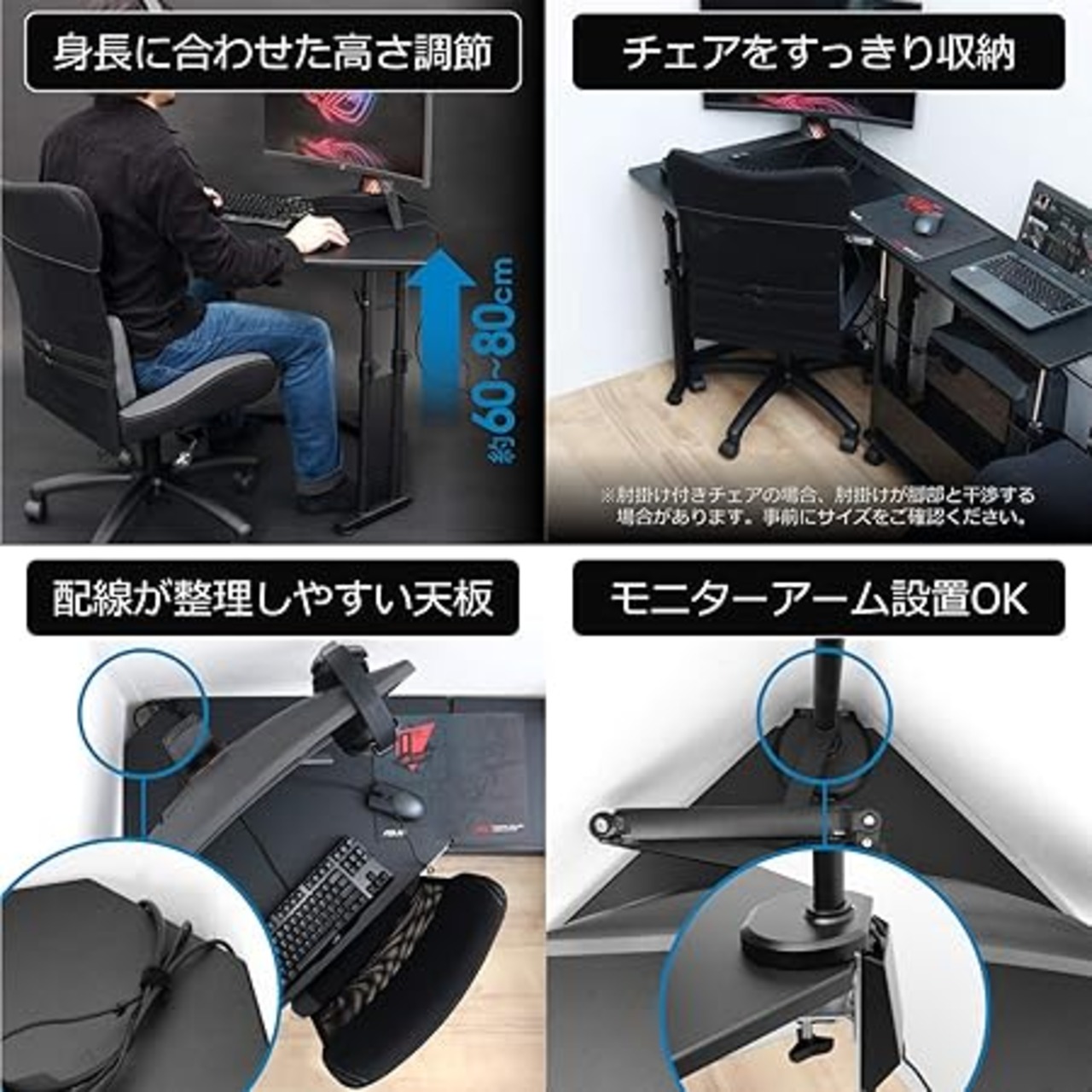 身長に合わせた高さ調節

約60~80cm

チェアをすっきり収納

※肘掛け付きチェアの場合、肘掛けが脚部と干渉する場合があります。事前にサイズをご確認ください。

配線が整理しやすい天板

モニターアーム設置OK