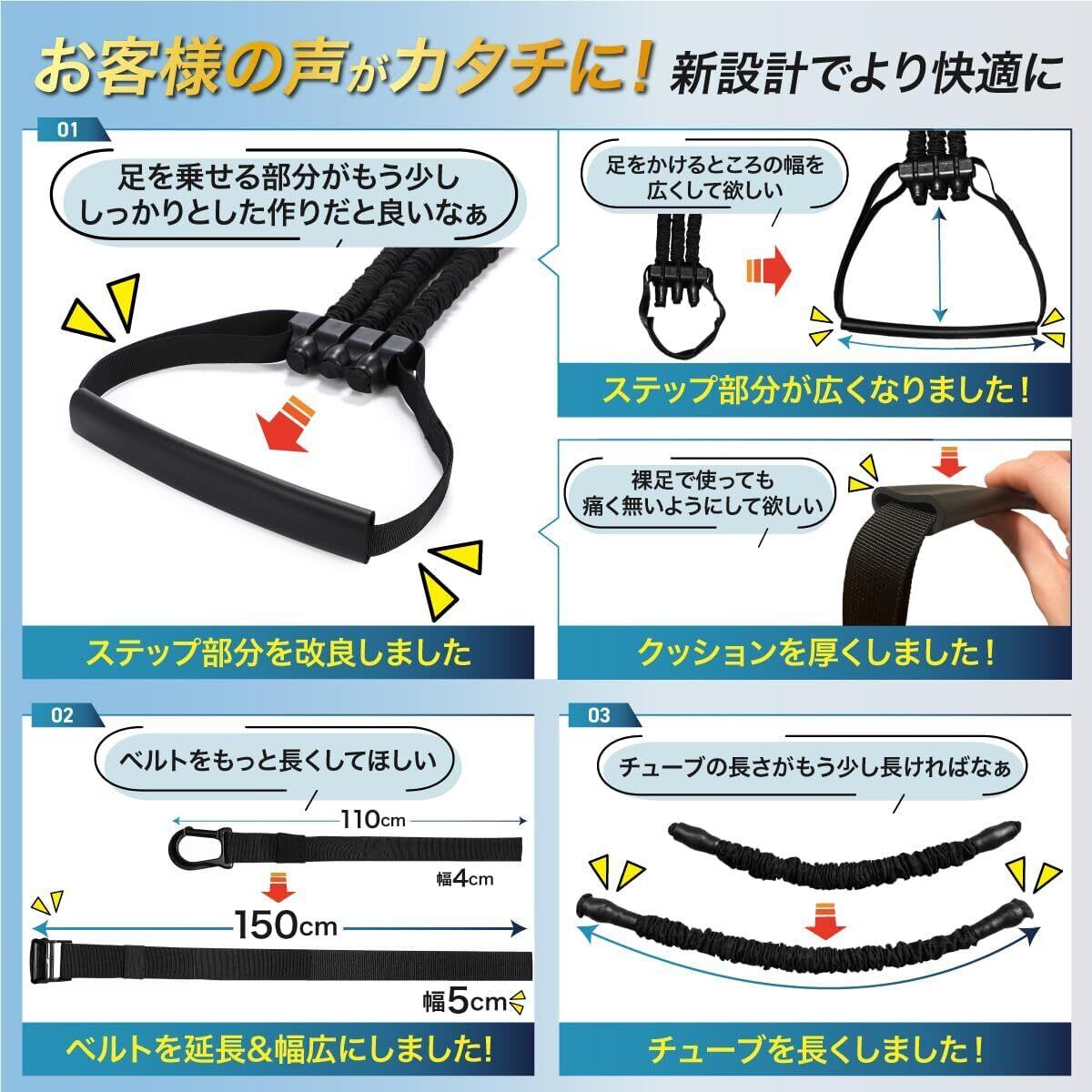 お客様の声がカタチに! 新設計でより快適に

01

足を乗せる部分がもう少ししっかりとした作りだと良いなぁ

ステップ部分を改良しました

足をかけるところの幅を広くして欲しい

ステップ部分が広くなりました!

裸足で使っても痛く無いようにして欲しい

クッションを厚くしました!

02

ベルトをもっと長くしてほしい

110cm

幅4cm

150cm

幅5cm

ベルトを延長&幅広にしました!

03

チューブの長さがもう少し長ければなぁ

チューブを長くしました!