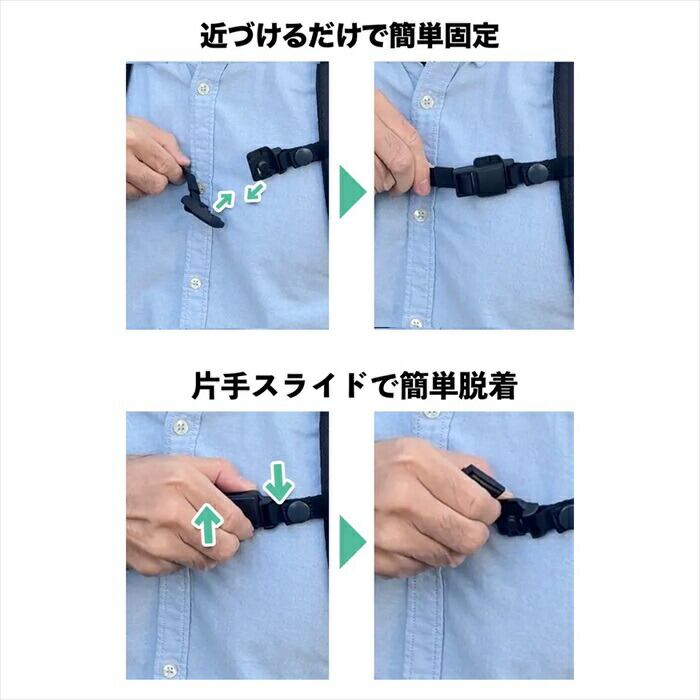 近づけるだけで簡単固定

片手スライドで簡単脱着