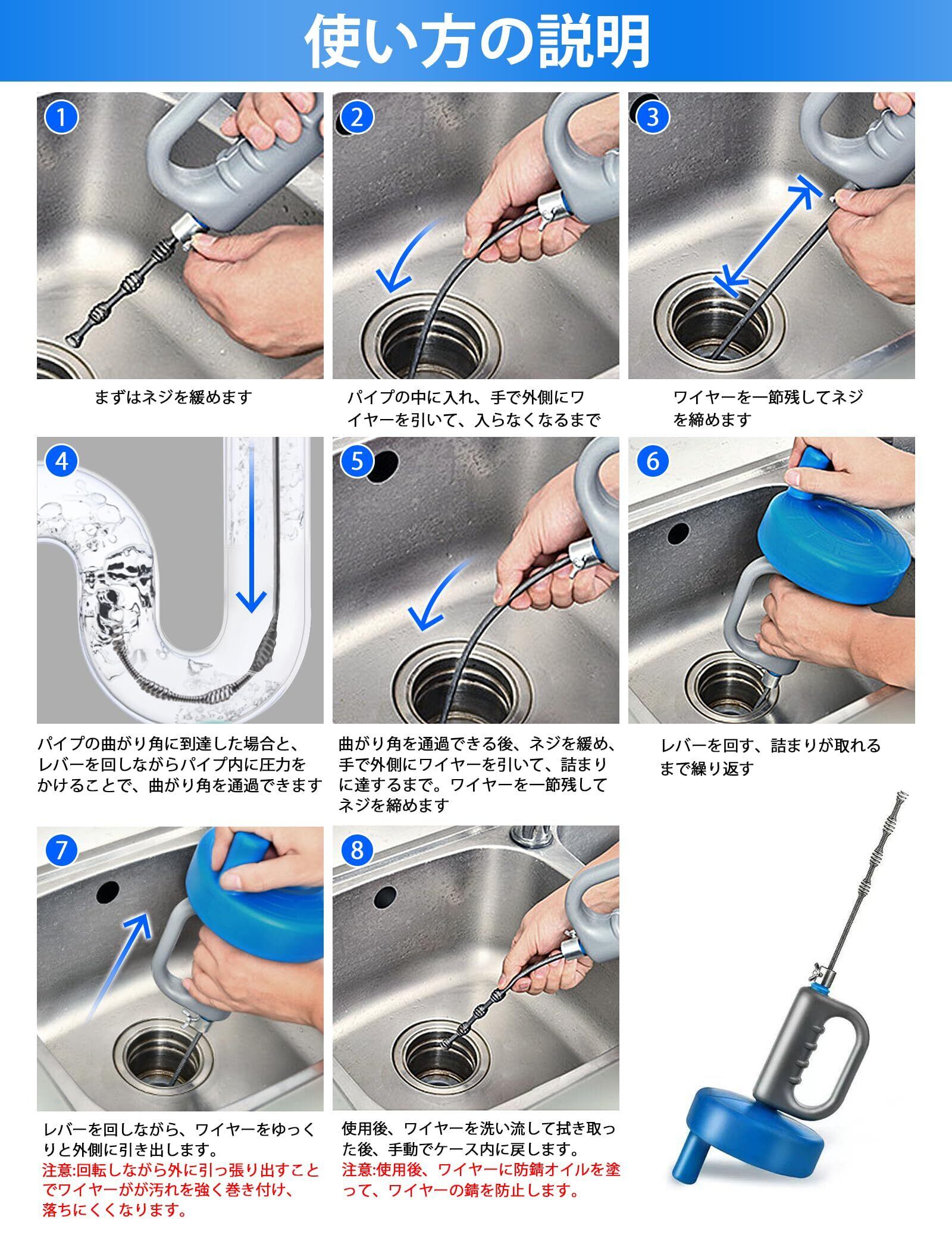 使い方の説明

1

まずはネジを緩めます

2

パイプの中に入れ、手で外側にワイヤーを引いて、入らなくなるまで

3

ワイヤーを一節残してネジを締めます

4

パイプの曲がり角に到達した場合と、レバーを回しながらパイプ内に圧力をかけることで、曲がり角を通過できます

5

曲がり角を通過できる後、ネジを緩め、手で外側にワイヤーを引いて、詰まりに達するまで。ワイヤーを一節残してネジを締めます

6

レバーを回す、詰まりが取れるまで繰り返す

7

レバーを回しながら、ワイヤーをゆっくりと外側に引き出します。
注意:回転しながら外に引っ張り出すことでワイヤーがが汚れを強く巻き付け、落ちにくくなります。

8

使用後、ワイヤーを洗い流して拭き取った後、手動でケース内に戻します。
注意:使用後、ワイヤーに防錆オイルを塗って、ワイヤーの錆を防止します。