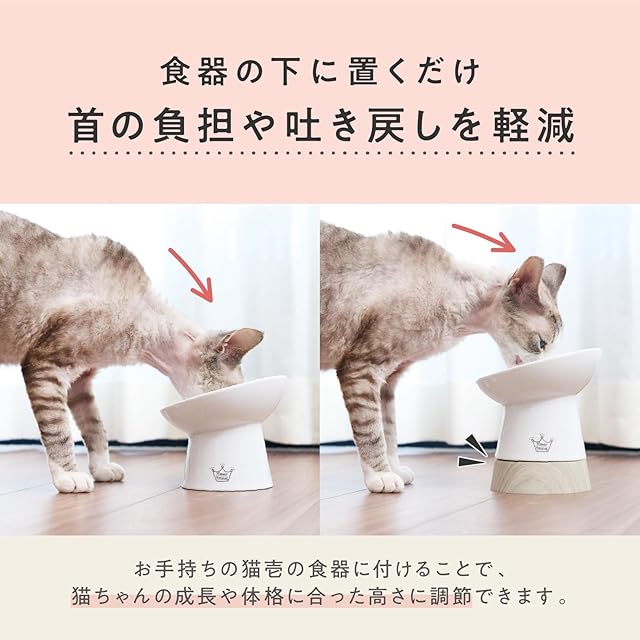 食器の下に置くだけ
首の負担や吐き戻しを軽減

お手持ちの猫壱の食器に付けることで、
猫ちゃんの成長や体格に合った高さに調節できます。