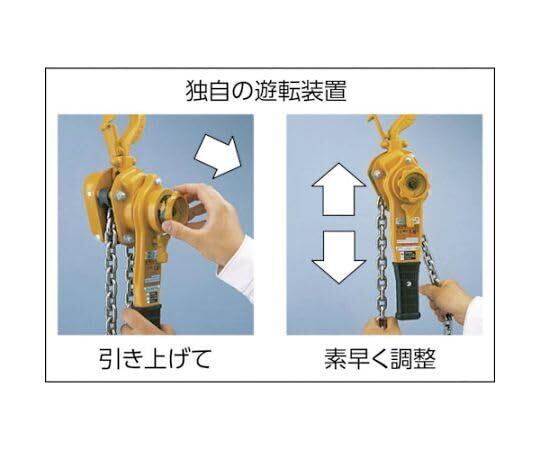 独自の遊転装置

引き上げて

素早く調整