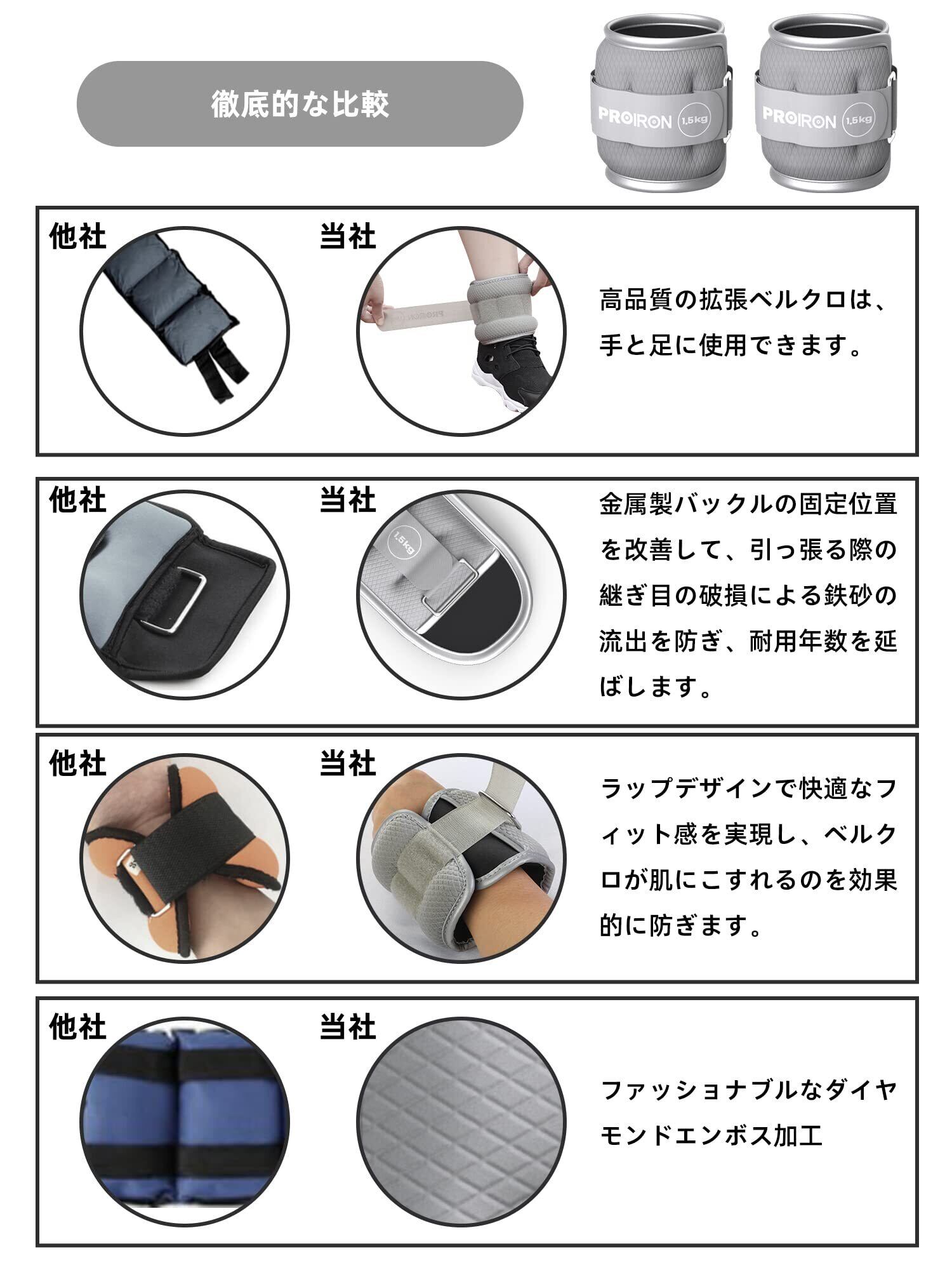 徹底的な比較

PROIRON 1,5kg
PROIRON 1,5kg

他社

当社

PROIRON

高品質の拡張ベルクロは、手と足に使用できます。

他社

当社

1,5kg

金属製バックルの固定位置を改善して、引っ張る際の継ぎ目の破損による鉄砂の流出を防ぎ、耐用年数を延ばします。

他社

当社

ラップデザインで快適なフィット感を実現し、ベルクロが肌にこすれるのを効果的に防ぎます。

他社

当社

ファッショナブルなダイヤモンドエンボス加工