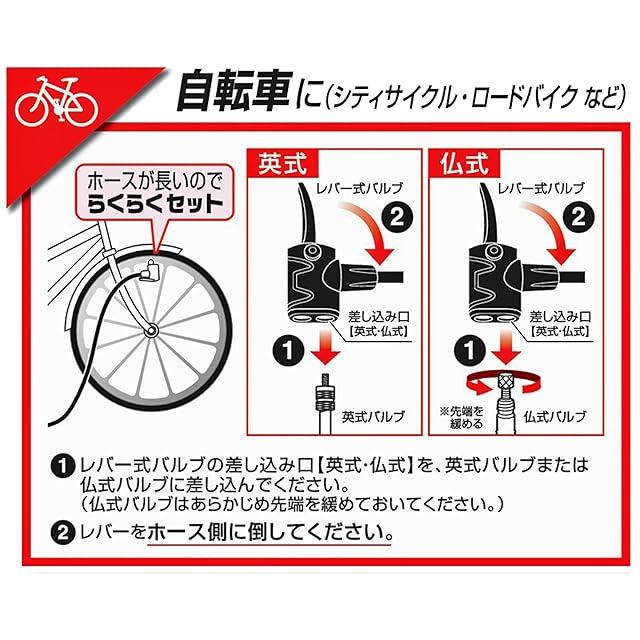 自転車に(シティサイクル・ロードバイク など)

ホースが長いので
らくらくセット

英式
レバー式バルブ
2
差し込み口
【英式・仏式】
1
英式バルブ

仏式
レバー式バルブ
2
差し込み口
【英式・仏式】
1
※先端を緩める
仏式バルブ

1 レバー式バルブの差し込み口【英式・仏式】を、英式バルブまたは仏式バルブに差し込んでください。
(仏式バルブはあらかじめ先端を緩めておいてください。)

2 レバーをホース側に倒してください。