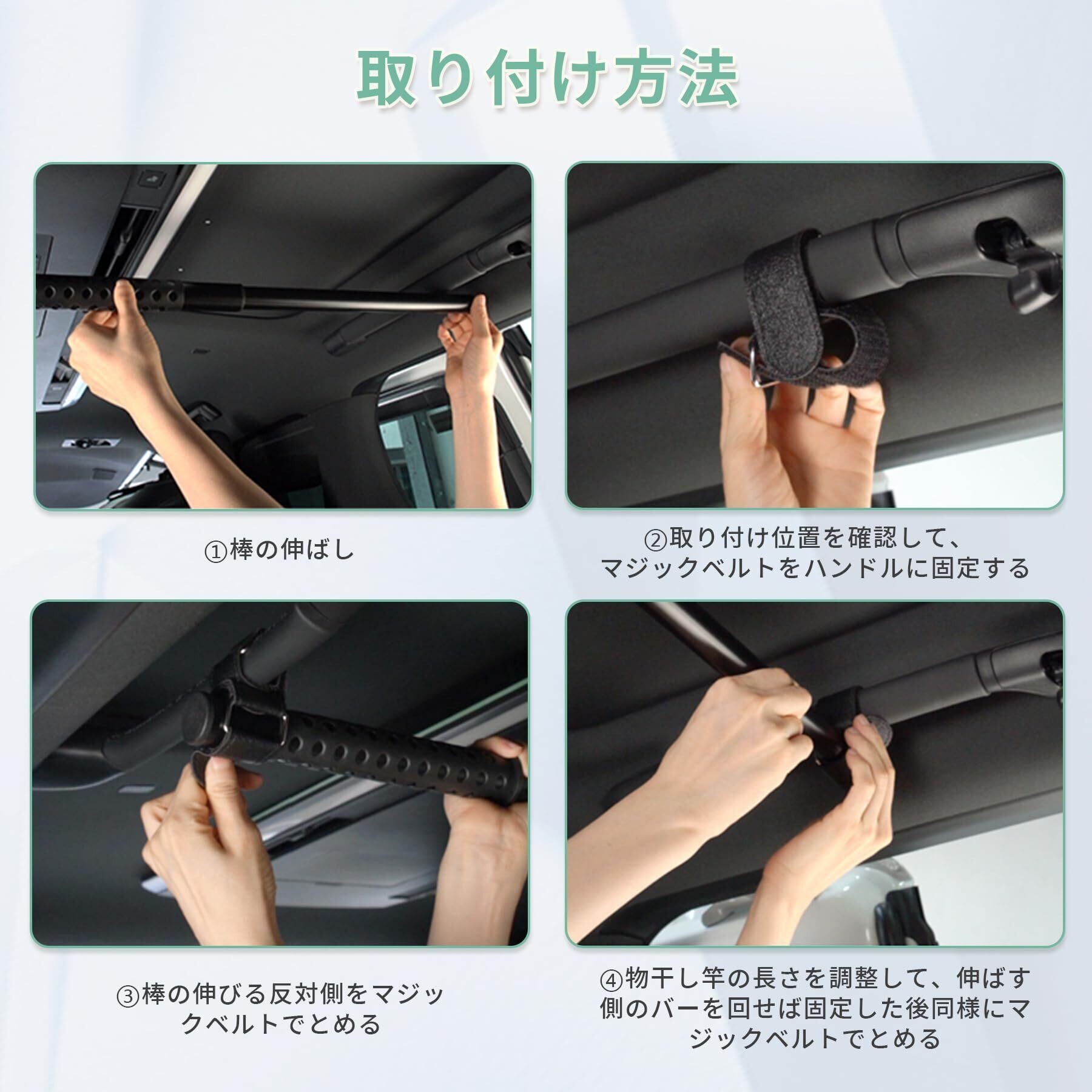 取り付け方法

①棒の伸ばし

②取り付け位置を確認して、マジックベルトをハンドルに固定する

③棒の伸びる反対側をマジックベルトでとめる

④物干し竿の長さを調整して、伸ばす側のバーを回せば固定した後同様にマジックベルトでとめる