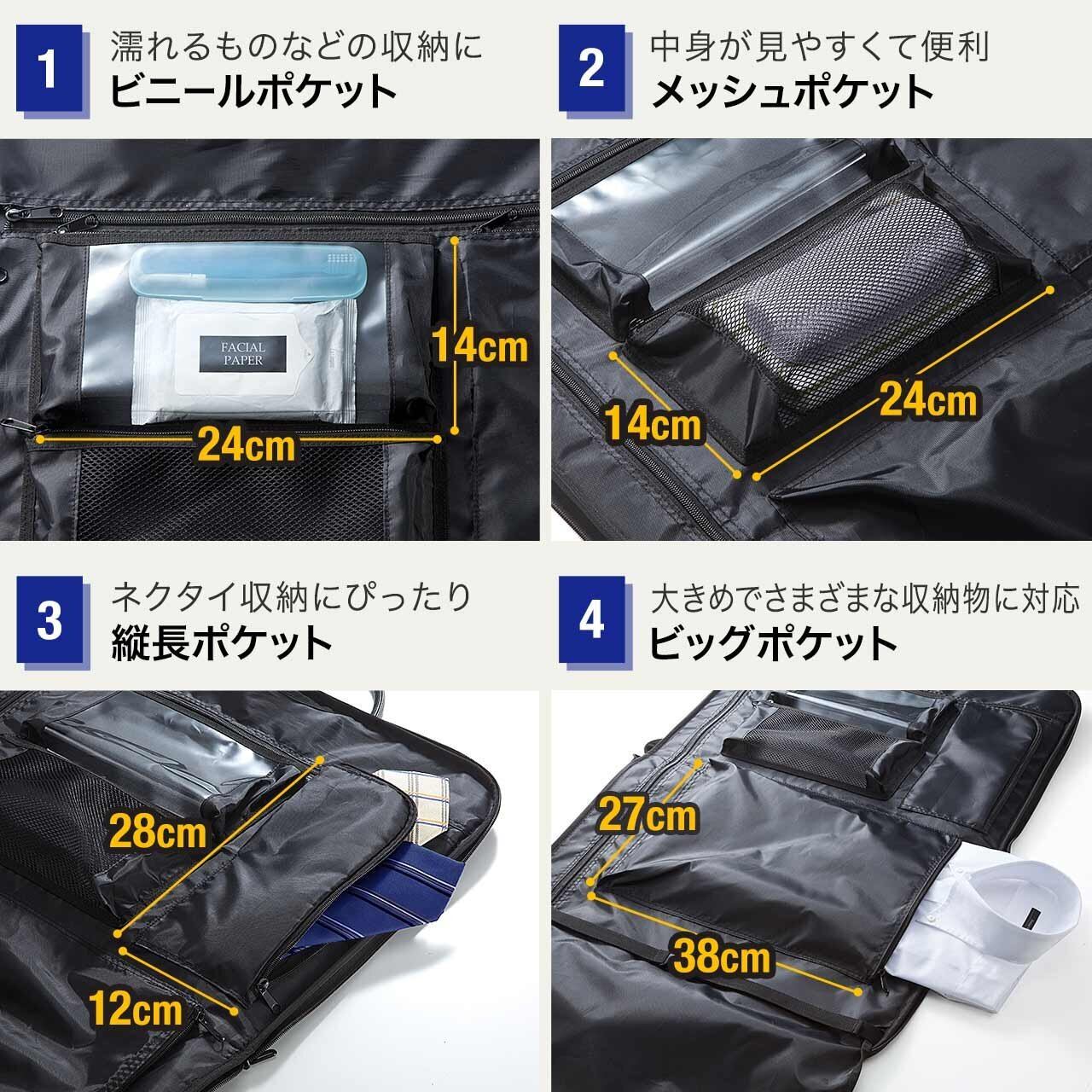 1
濡れるものなどの収納に
ビニールポケット

FACIAL PAPER

14cm

24cm

2
中身が見やすくて便利
メッシュポケット

14cm

24cm

3
ネクタイ収納にぴったり
縦長ポケット

28cm

12cm

4
大きめでさまざまな収納物に対応
ビッグポケット

27cm

38cm