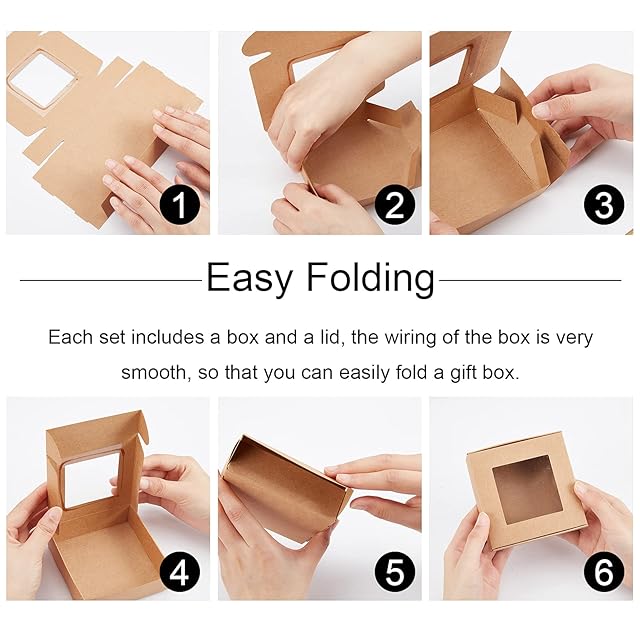 1

2

3

Easy Folding

Each set includes a box and a lid, the wiring of the box is very smooth, so that you can easily fold a gift box.

4

5

6